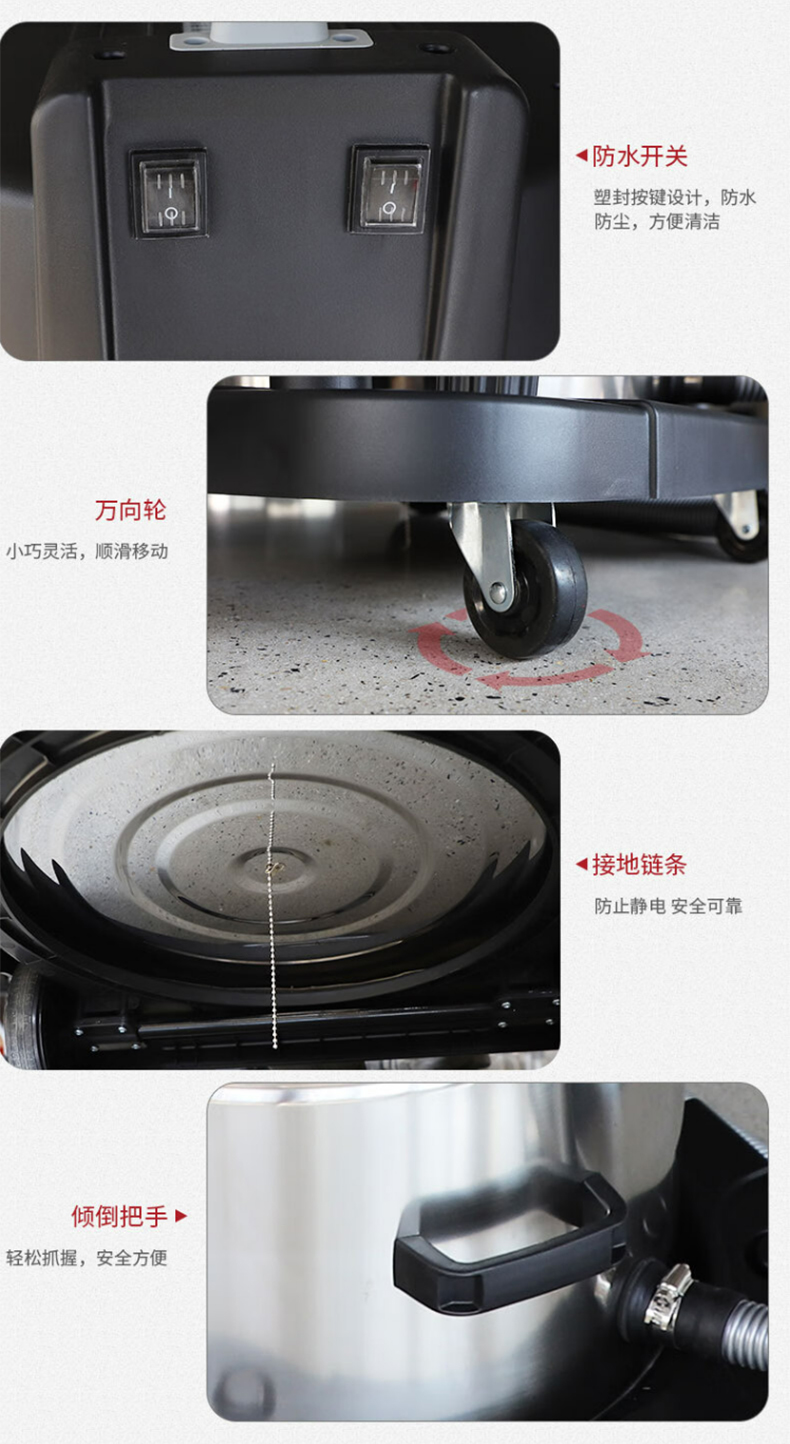 防水开关

塑封按键设计，防水防尘，方便清洁

万向轮

小巧灵活，顺滑移动

接地链条

防止静电 安全可靠

倾倒把手

轻松抓握，安全方便