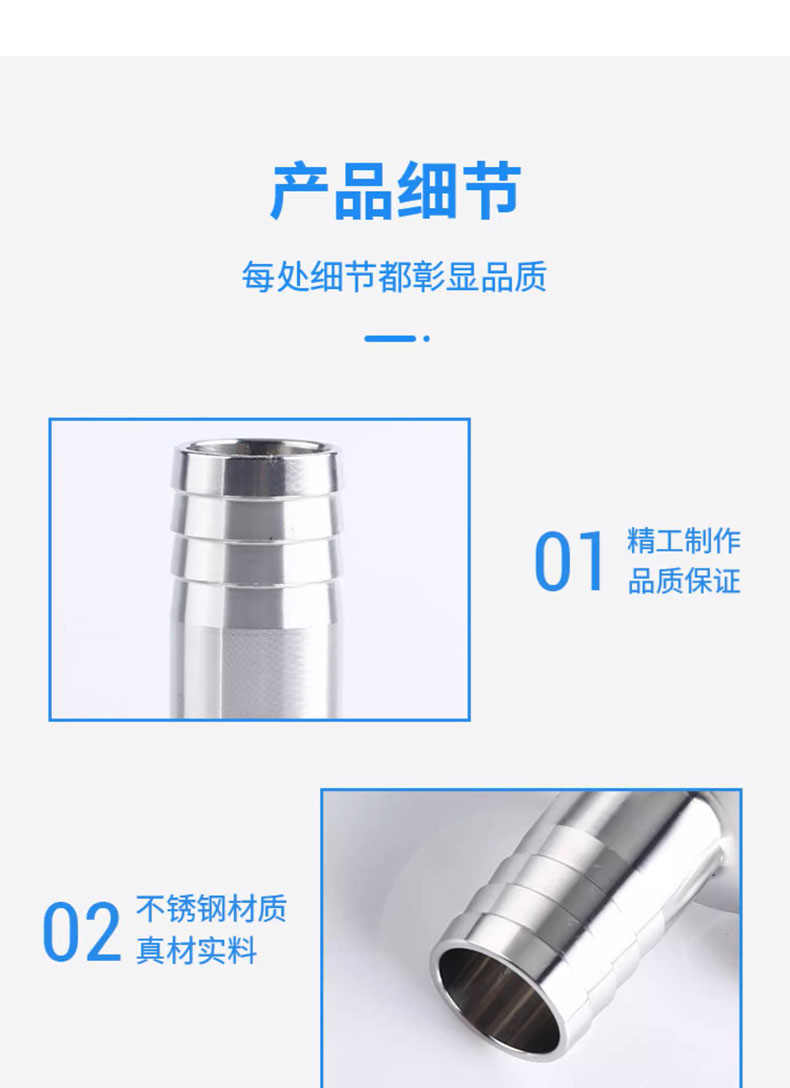 产品细节

每处细节都彰显品质

01 精工制作
品质保证

02 不锈钢材质
真材实料