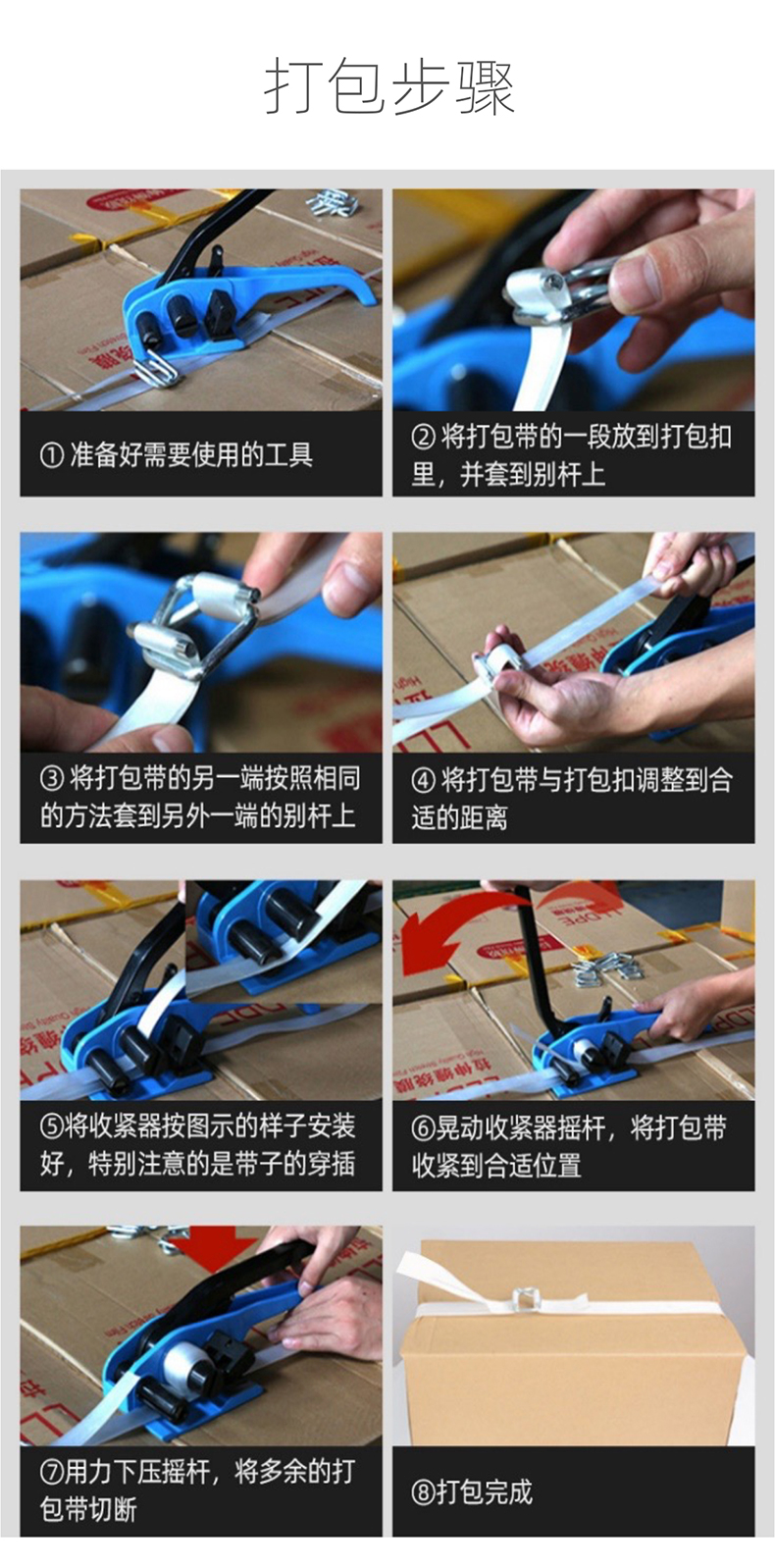 打包步骤

① 准备好需要使用的工具

② 将打包带的一段放到打包扣里，并套到别杆上

③ 将打包带的另一端按照相同的方法套到另外一端的别杆上

④ 将打包带与打包扣调整到合适的距离

⑤将收紧器按图示的样子安装好，特别注意的是带子的穿插

⑥晃动收紧器摇杆，将打包带收紧到合适位置

⑦用力下压摇杆，将多余的打包带切断

⑧打包完成