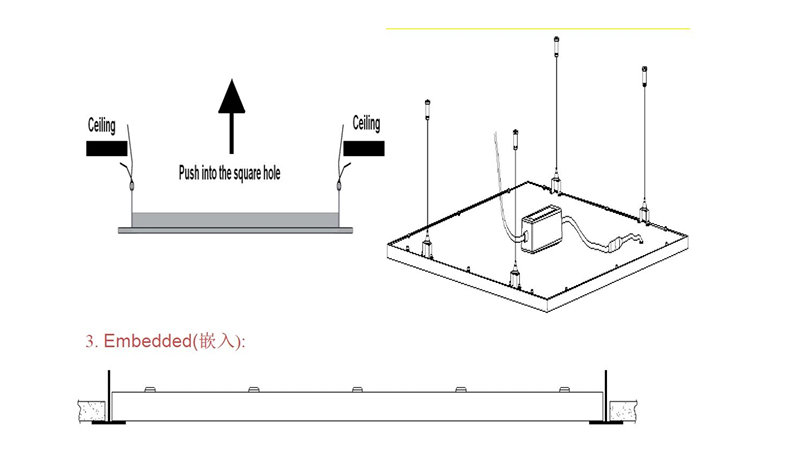 Ceiling

Ceiling

Push into the square hole

3. Embedded(嵌入):