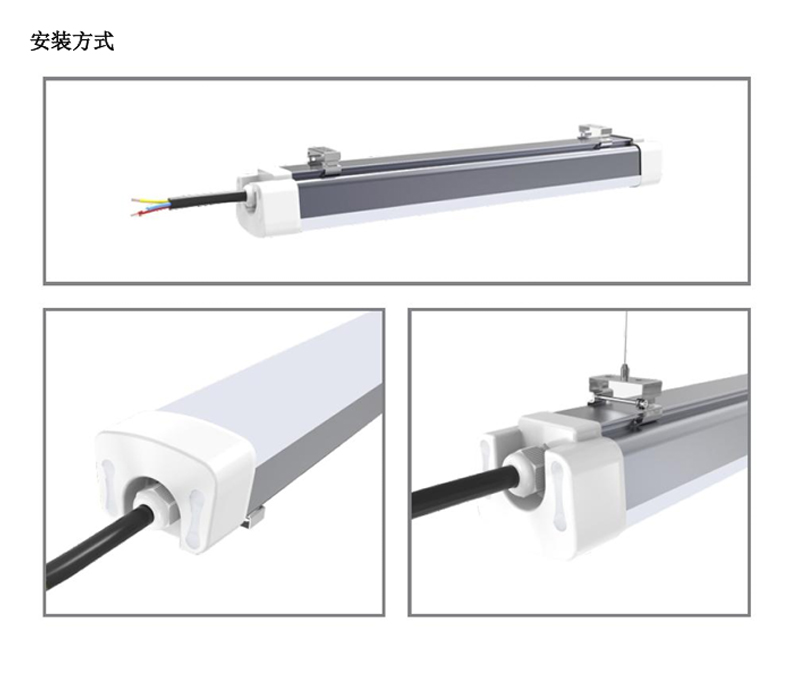 安装方式