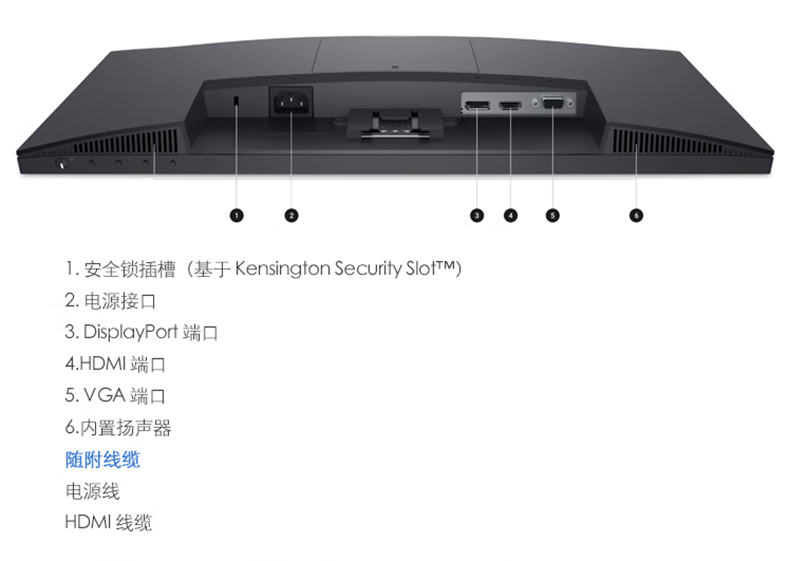 1

2

3

4

5

6

1. 安全锁插槽（基于 Kensington Security Slot™）
2. 电源接口
3. DisplayPort 端口
4.HDMI 端口
5. VGA 端口
6.内置扬声器
随附线缆
电源线
HDMI 线缆