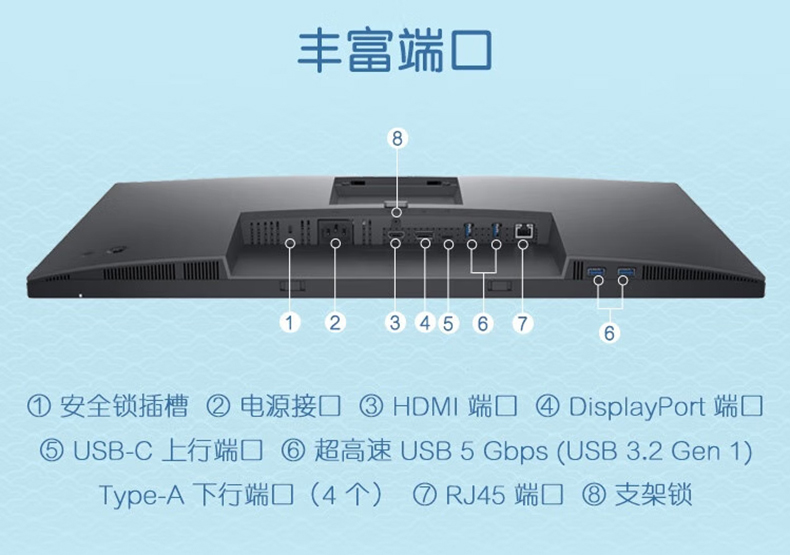 丰富端口

8

1 2 3 4 5 6 7 6

① 安全锁插槽 ② 电源接口 ③ HDMI 端口 ④ DisplayPort 端口 ⑤ USB-C 上行端口 ⑥ 超高速 USB 5 Gbps (USB 3.2 Gen 1) Type-A 下行端口（4 个） ⑦ RJ45 端口 ⑧ 支架锁