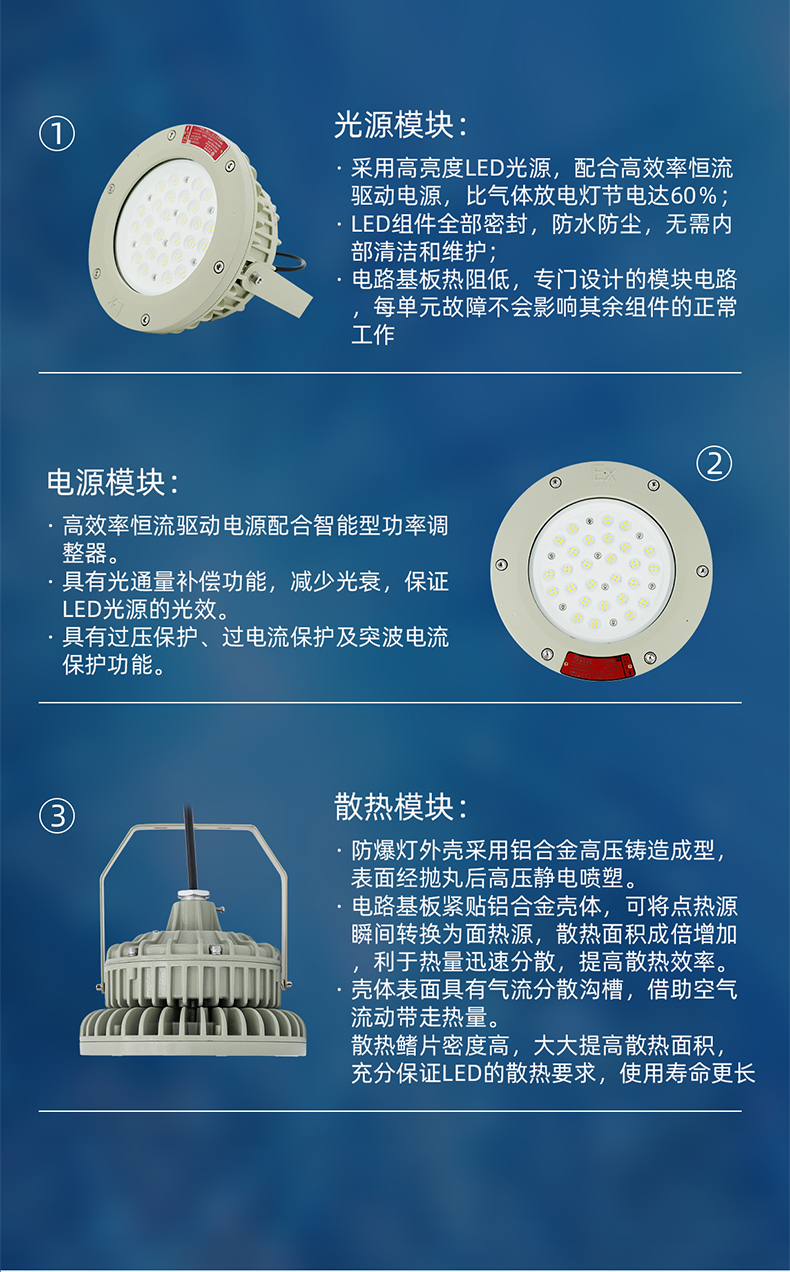 ①

光源模块：

· 采用高亮度LED光源，配合高效率恒流驱动电源，比气体放电灯节电达60%；
· LED组件全部密封，防水防尘，无需内部清洁和维护；
· 电路基板热阻低，专门设计的模块电路，每单元故障不会影响其余组件的正常工作

②

电源模块：

· 高效率恒流驱动电源配合智能型功率调整器。
· 具有光通量补偿功能，减少光衰，保证LED光源的光效。
· 具有过压保护、过电流保护及突波电流保护功能。

Ex

③

散热模块：

· 防爆灯外壳采用铝合金高压铸造成型，表面经抛丸后高压静电喷塑。
· 电路基板紧贴铝合金壳体，可将点热源瞬间转换为面热源，散热面积成倍增加，利于热量迅速分散，提高散热效率。
· 壳体表面具有气流分散沟槽，借助空气流动带走热量。
散热鳍片密度高，大大提高散热面积，充分保证LED的散热要求，使用寿命更长