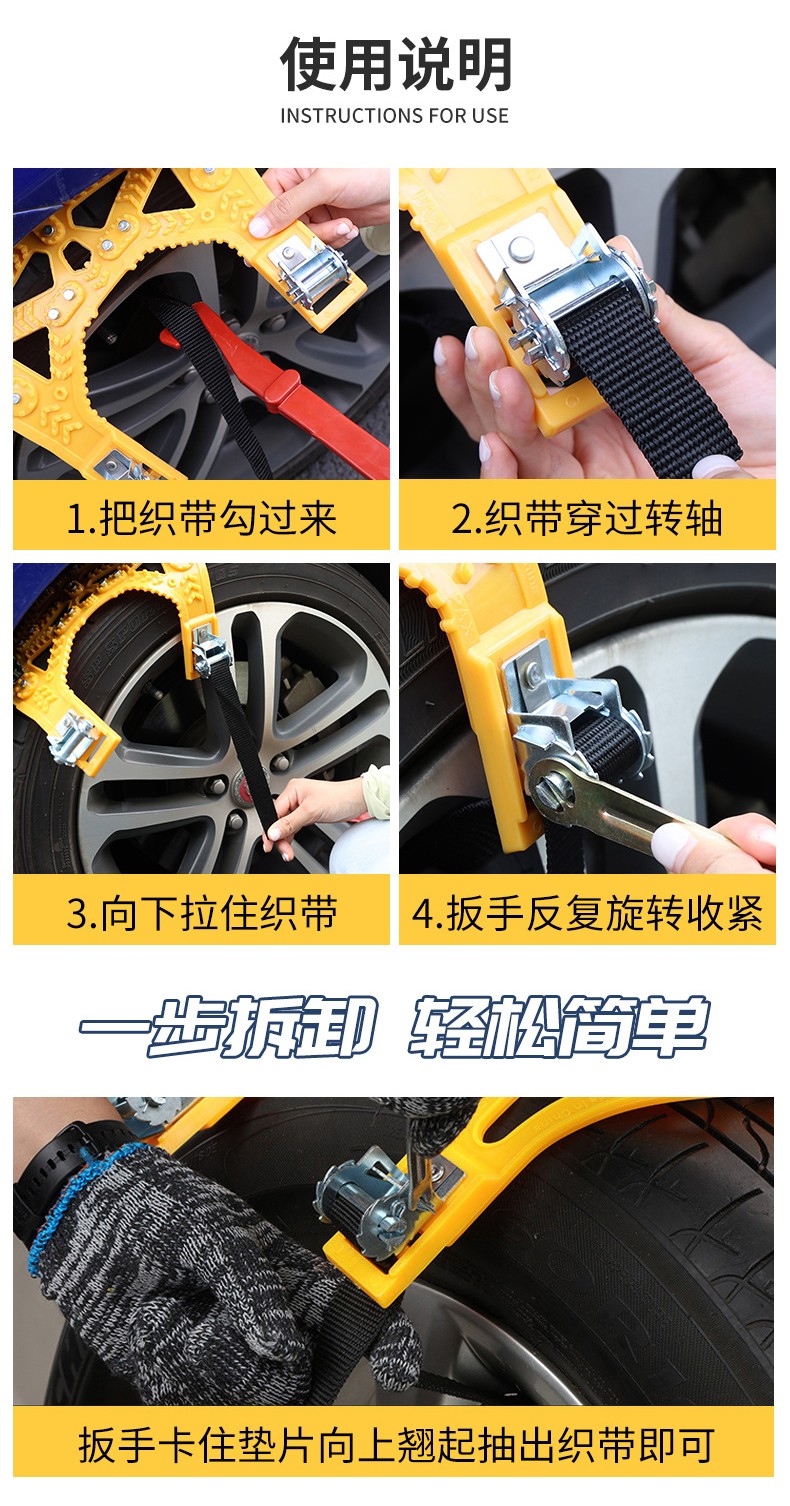 使用说明
INSTRUCTIONS FOR USE

1.把织带勾过来

2.织带穿过转轴

3.向下拉住织带

4.扳手反复旋转收紧

一步拆卸 轻松简单

扳手卡住垫片向上翘起抽出织带即可