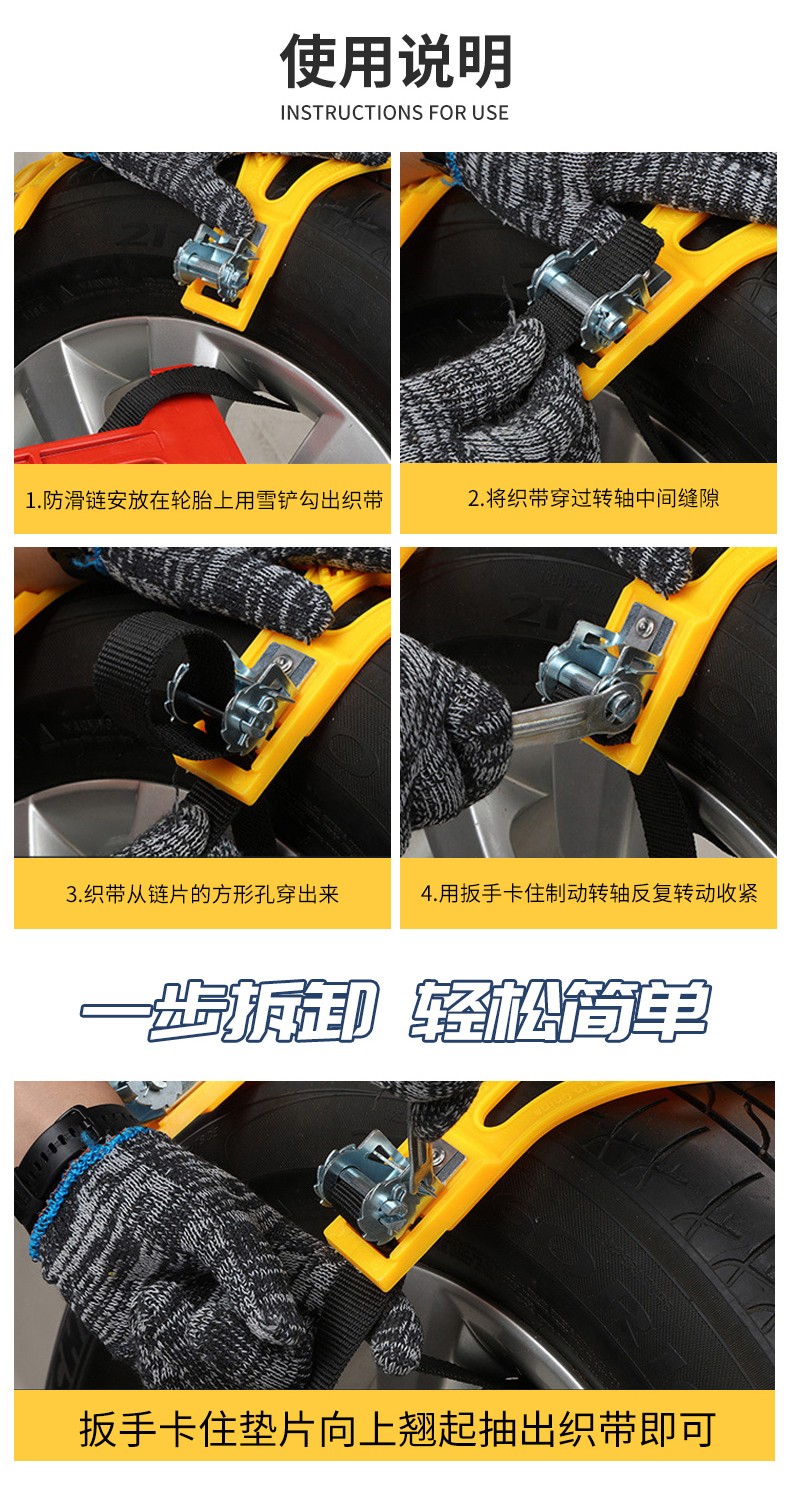 使用说明
INSTRUCTIONS FOR USE

1.防滑链安放在轮胎上用雪铲勾出织带

2.将织带穿过转轴中间缝隙

3.织带从链片的方形孔穿出来

4.用扳手卡住制动转轴反复转动收紧

一步拆卸 轻松简单

扳手卡住垫片向上翘起抽出织带即可