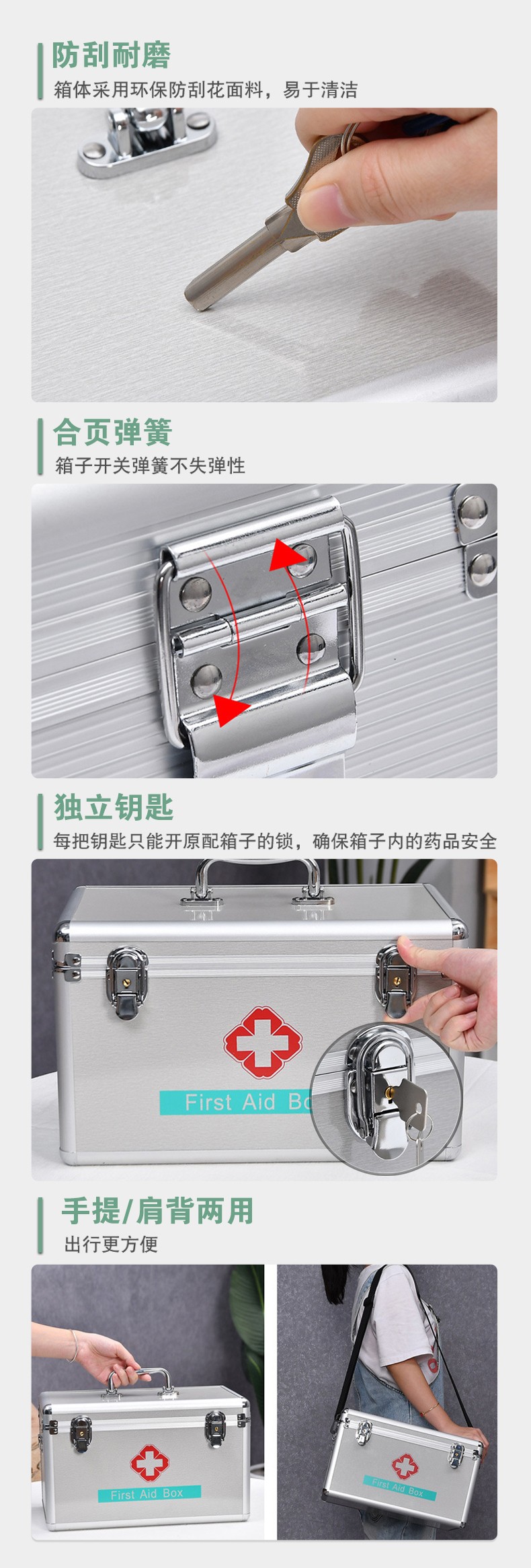 防刮耐磨
箱体采用环保防刮花面料，易于清洁

合页弹簧
箱子开关弹簧不失弹性

独立钥匙
每把钥匙只能开原配箱子的锁，确保箱子内的药品安全

First Aid Bo

手提/肩背两用
出行更方便

First Aid Box

First Aid Box