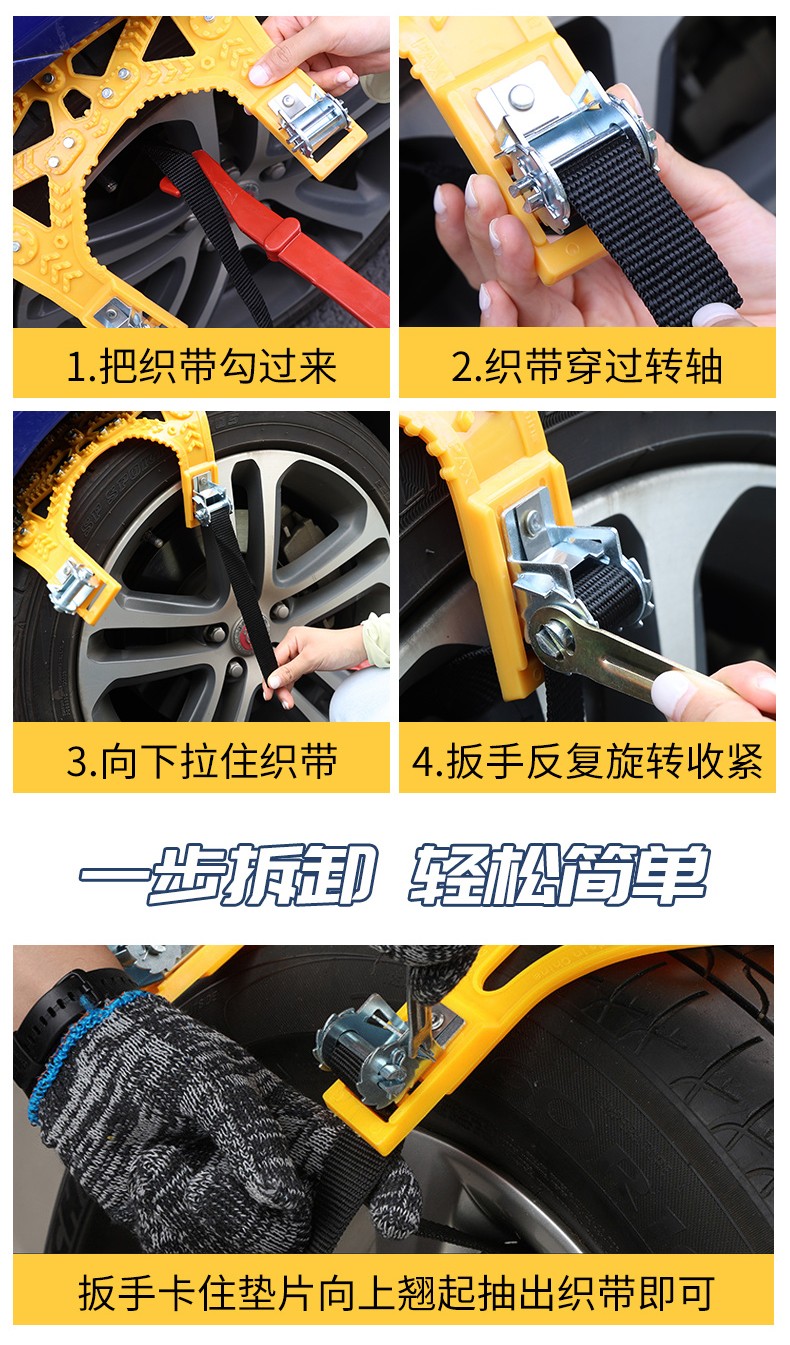 1.把织带勾过来

2.织带穿过转轴

3.向下拉住织带

4.扳手反复旋转收紧

一步拆卸 轻松简单

扳手卡住垫片向上翘起抽出织带即可