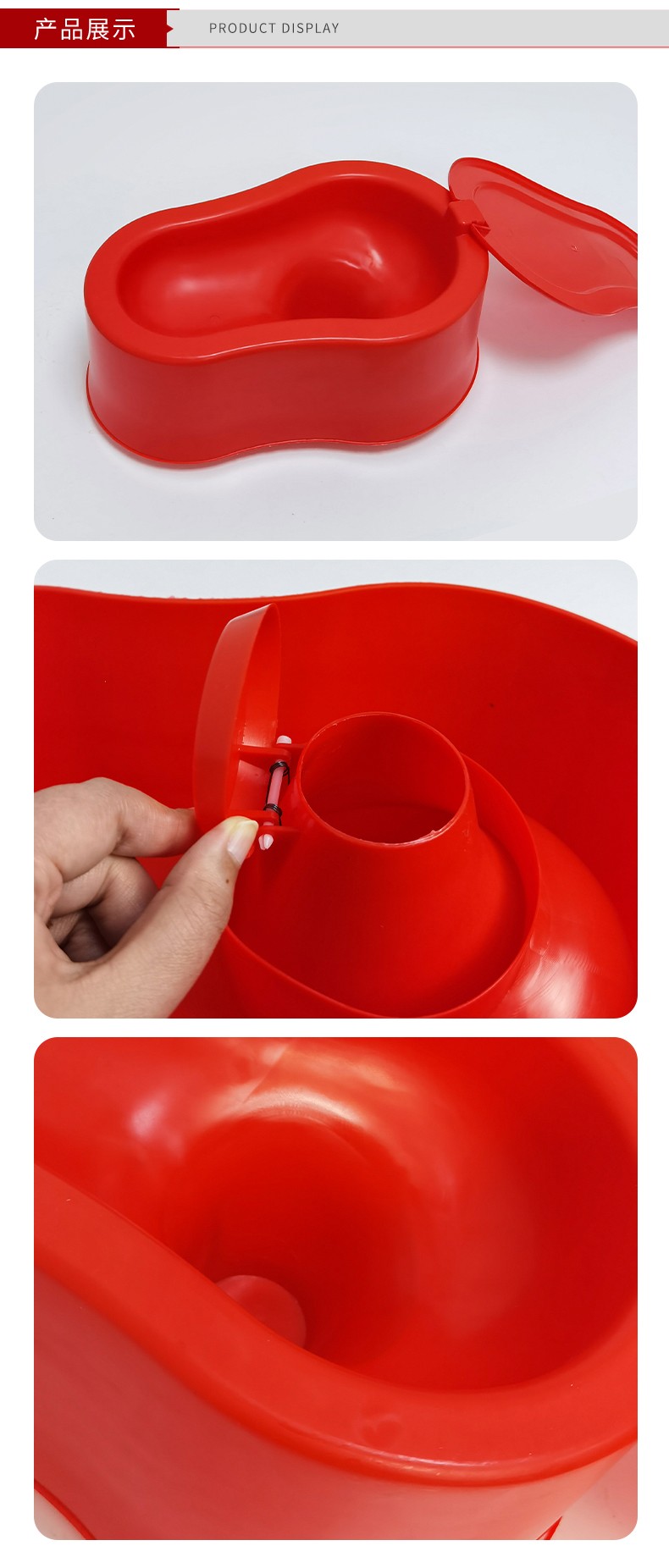 产品展示 PRODUCT DISPLAY