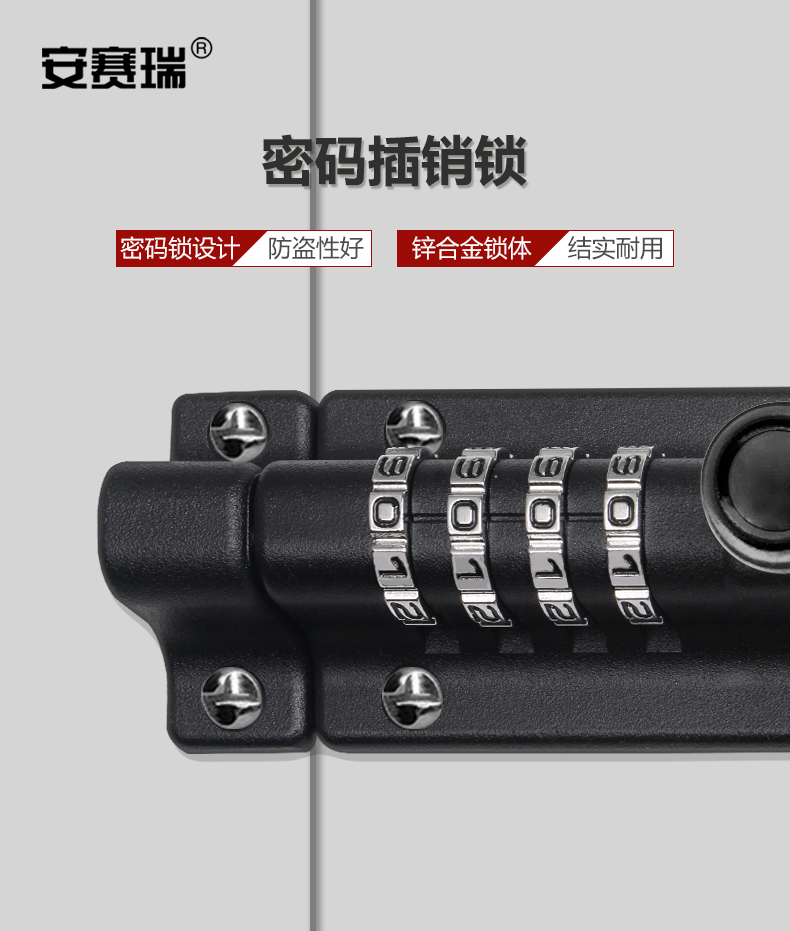 安赛瑞®

密码插销锁

密码锁设计 防盗性好

锌合金锁体 结实耐用

9 0 1 2
9 0 1 2
9 0 1 2
9 0 1 2