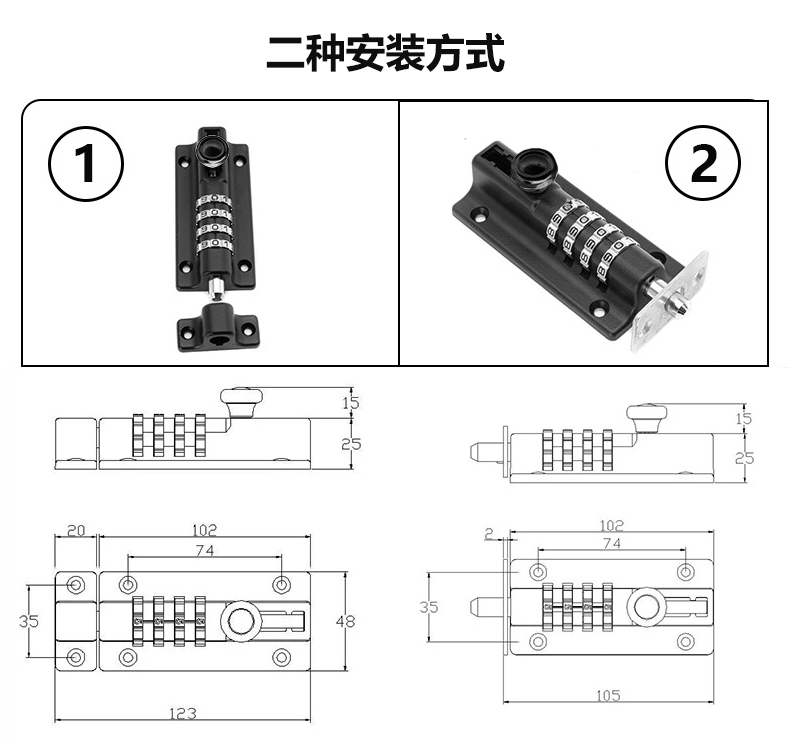 二种安装方式

1

2

15
25

20
102
74
35
48
123

15
25

2
102
74
35
105