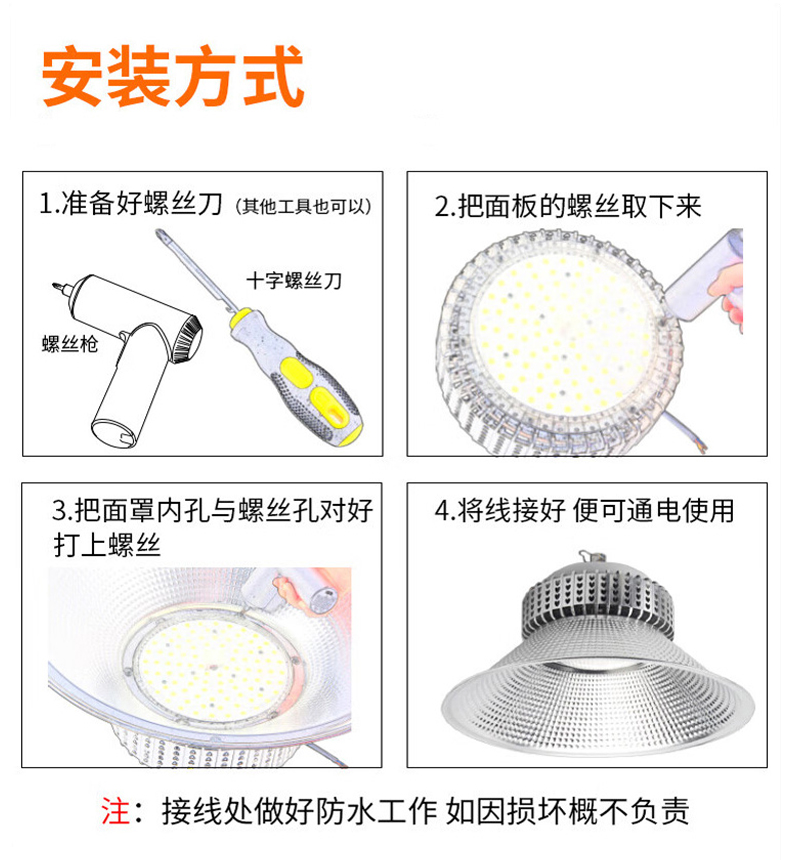 安装方式

1.准备好螺丝刀（其他工具也可以）

十字螺丝刀

螺丝枪

2.把面板的螺丝取下来

3.把面罩内孔与螺丝孔对好打上螺丝

4.将线接好 便可通电使用

注：接线处做好防水工作 如因损坏概不负责