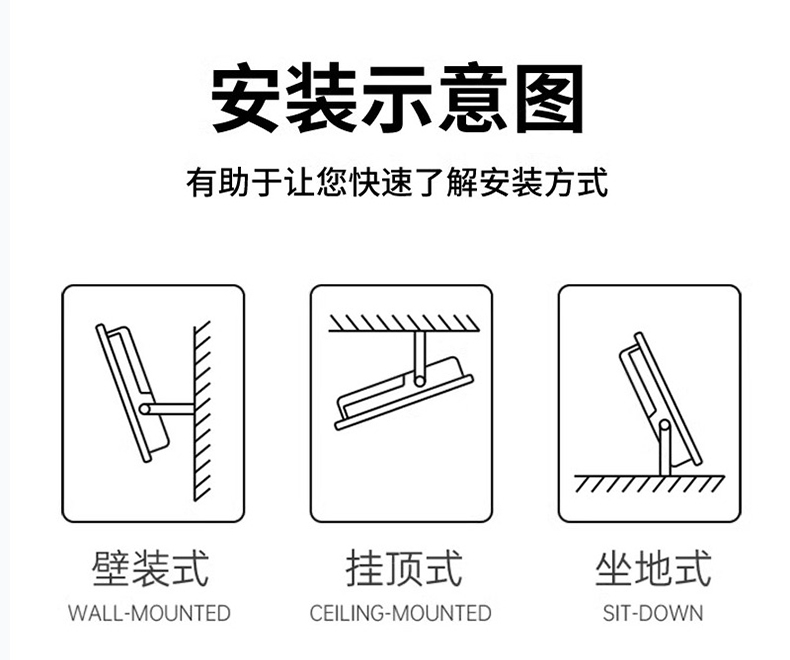 安装示意图

有助于让您快速了解安装方式

壁装式
WALL-MOUNTED

挂顶式
CEILING-MOUNTED

坐地式
SIT-DOWN