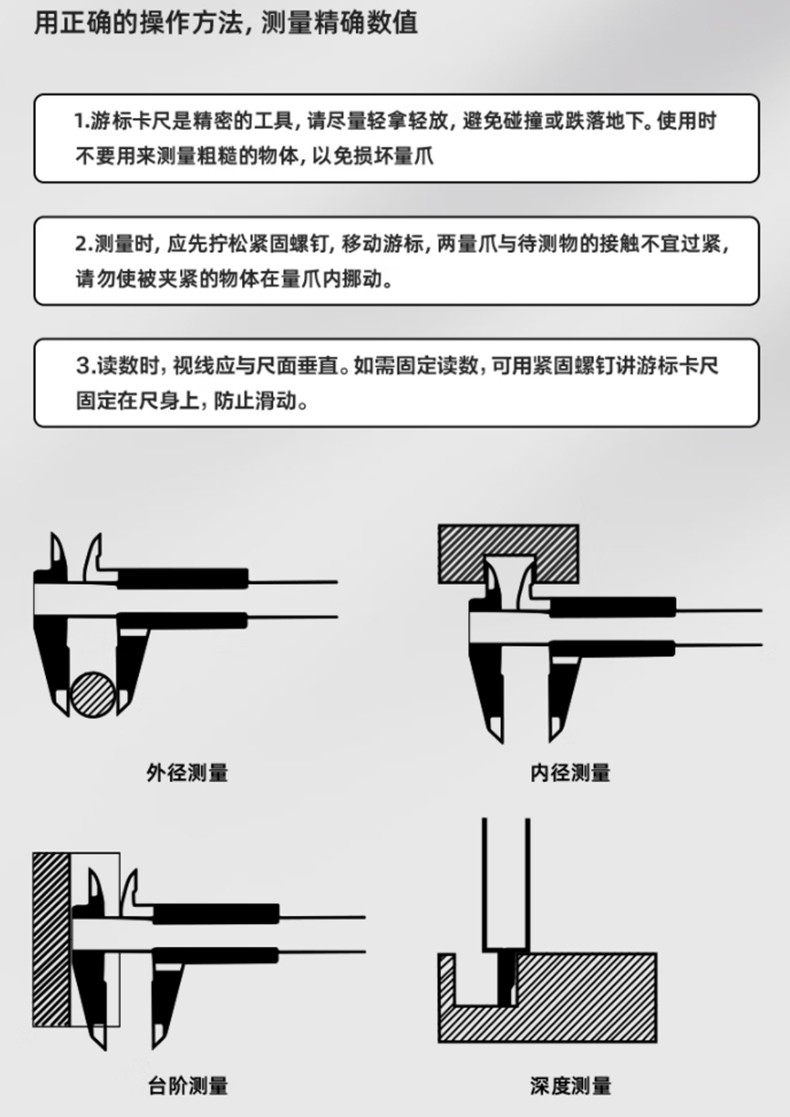 用正确的操作方法，测量精确数值

1.游标卡尺是精密的工具，请尽量轻拿轻放，避免碰撞或跌落地下。使用时不要用来测量粗糙的物体，以免损坏量爪

2.测量时，应先拧松紧固螺钉，移动游标，两量爪与待测物的接触不宜过紧，请勿使被夹紧的物体在量爪内挪动。

3.读数时，视线应与尺面垂直。如需固定读数，可用紧固螺钉讲游标卡尺固定在尺身上，防止滑动。

外径测量

内径测量

台阶测量

深度测量