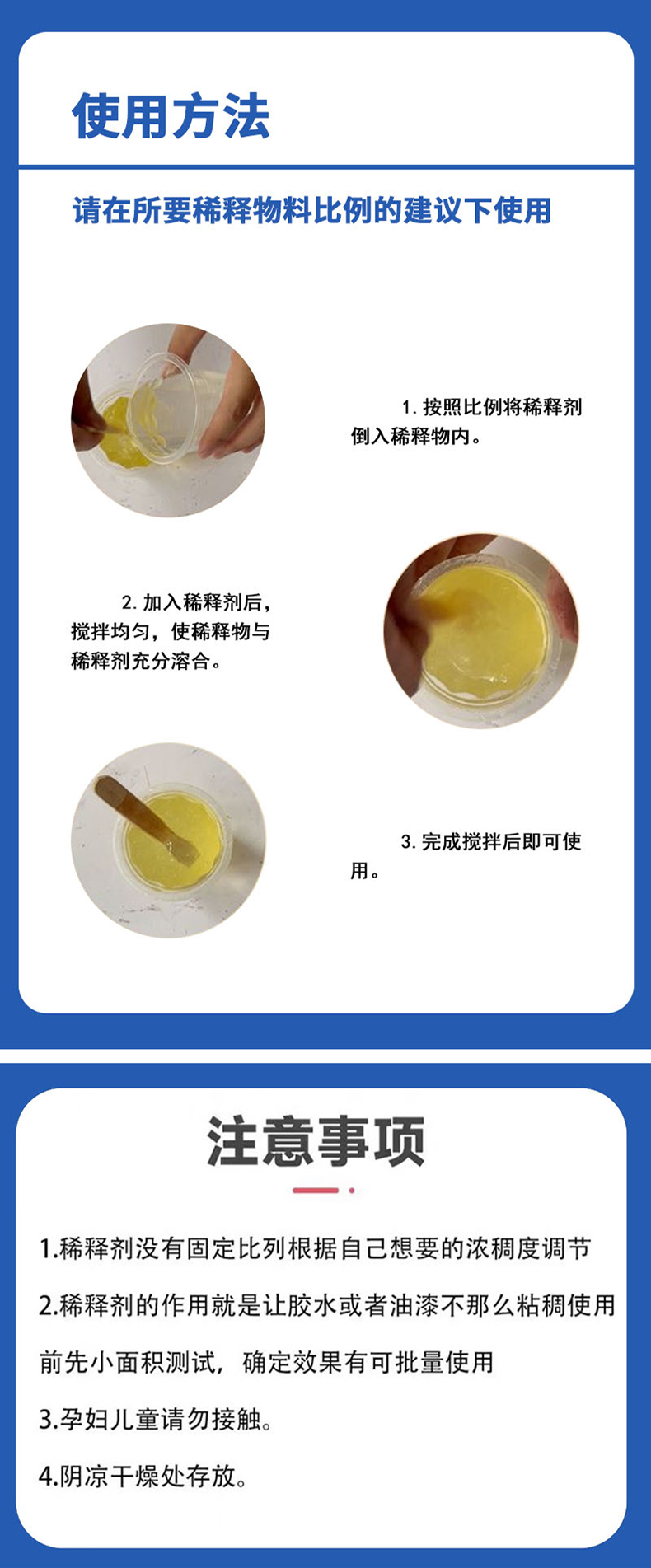 使用方法

请在所要稀释物料比例的建议下使用

1. 按照比例将稀释剂倒入稀释物内。

2. 加入稀释剂后，搅拌均匀，使稀释物与稀释剂充分溶合。

3. 完成搅拌后即可使用。

注意事项

1.稀释剂没有固定比列根据自己想要的浓稠度调节

2.稀释剂的作用就是让胶水或者油漆不那么粘稠使用前先小面积测试，确定效果有可批量使用

3.孕妇儿童请勿接触。

4.阴凉干燥处存放。