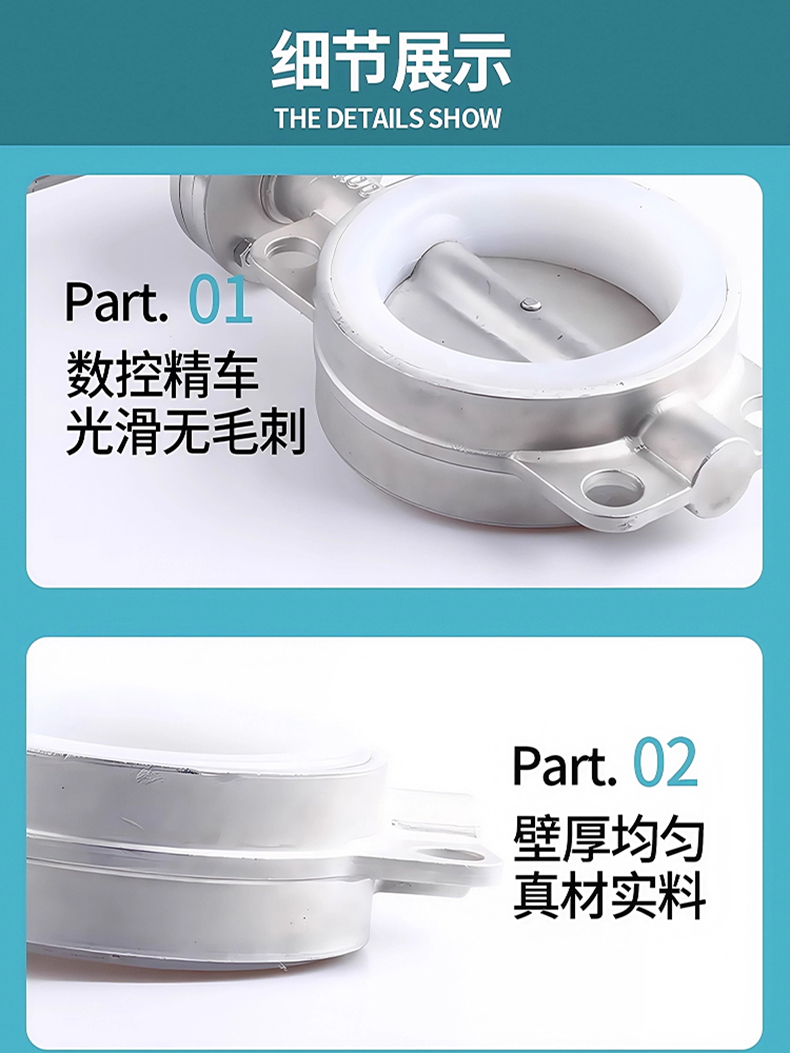 细节展示
THE DETAILS SHOW

Part. 01
数控精车
光滑无毛刺

Part. 02
壁厚均匀
真材实料