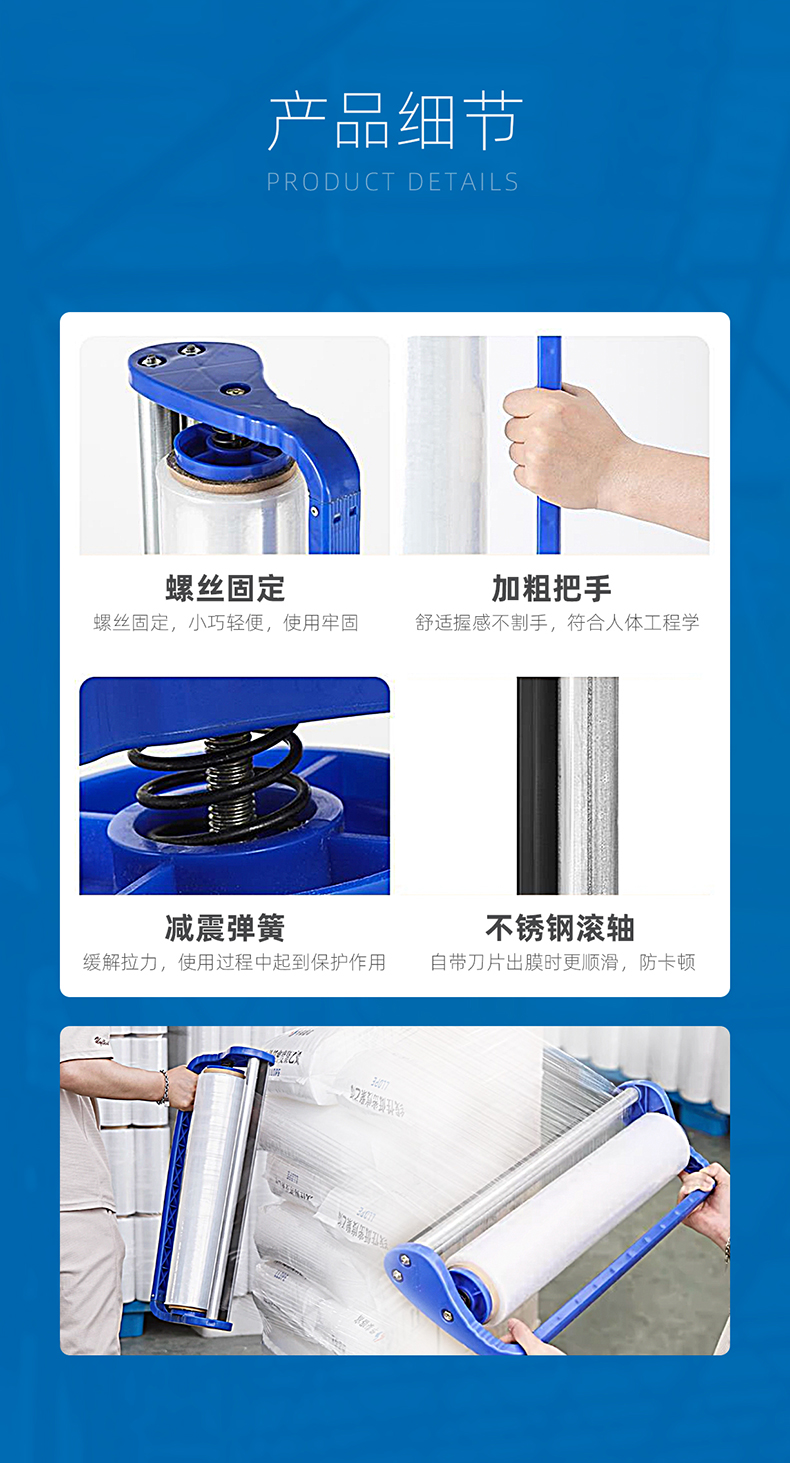 产品细节
PRODUCT DETAILS

螺丝固定
螺丝固定，小巧轻便，使用牢固

加粗把手
舒适握感不割手，符合人体工程学

减震弹簧
缓解拉力，使用过程中起到保护作用

不锈钢滚轴
自带刀片出膜时更顺滑，防卡顿