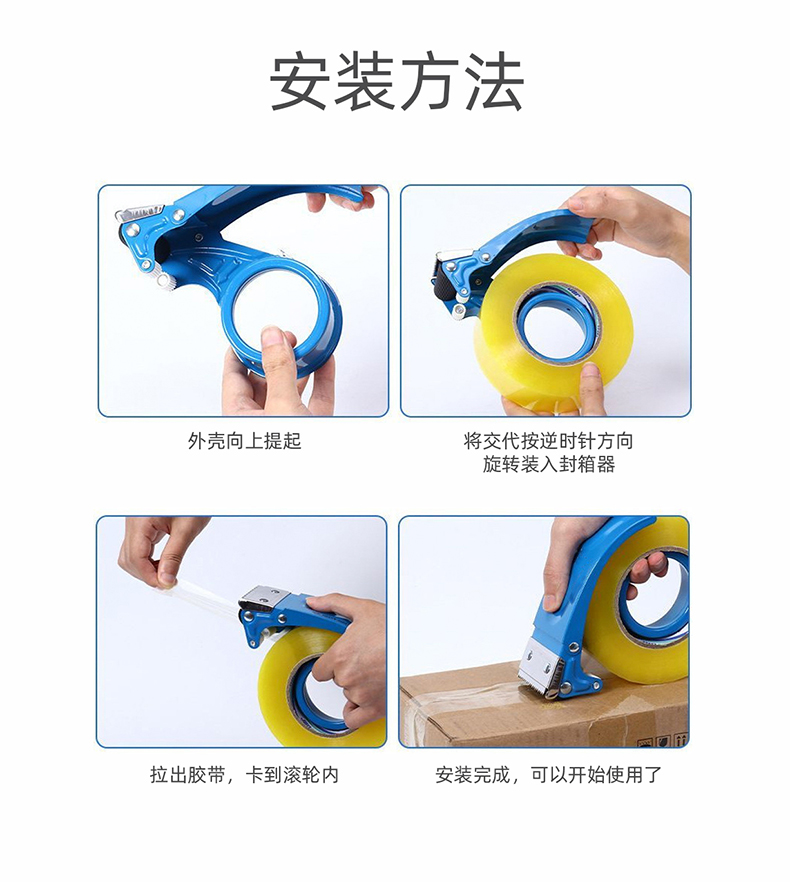 安装方法

外壳向上提起

将交代按逆时针方向旋转装入封箱器

拉出胶带，卡到滚轮内

安装完成，可以开始使用了