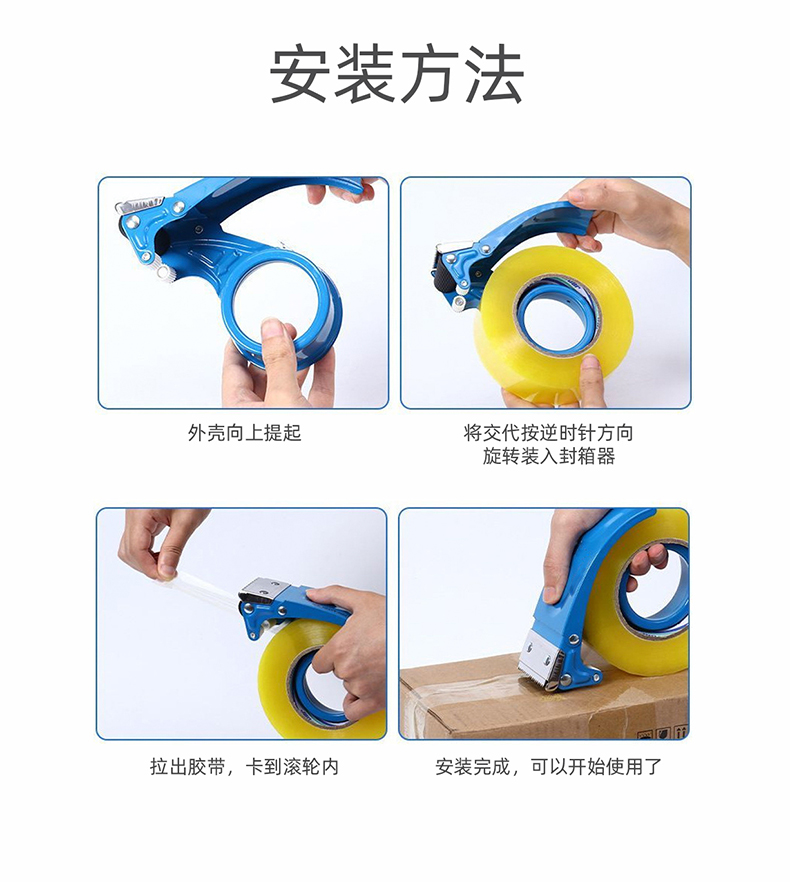 安装方法

外壳向上提起

将交代按逆时针方向
旋转装入封箱器

拉出胶带，卡到滚轮内

安装完成，可以开始使用了