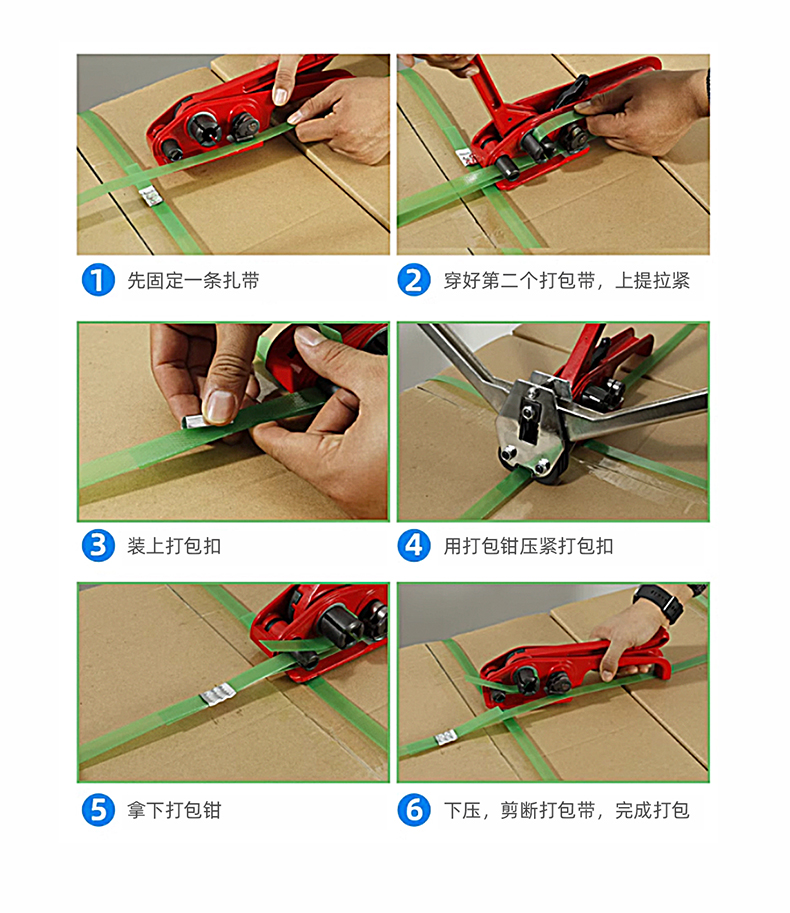 1 先固定一条扎带

2 穿好第二个打包带，上提拉紧

3 装上打包扣

4 用打包钳压紧打包扣

5 拿下打包钳

6 下压，剪断打包带，完成打包