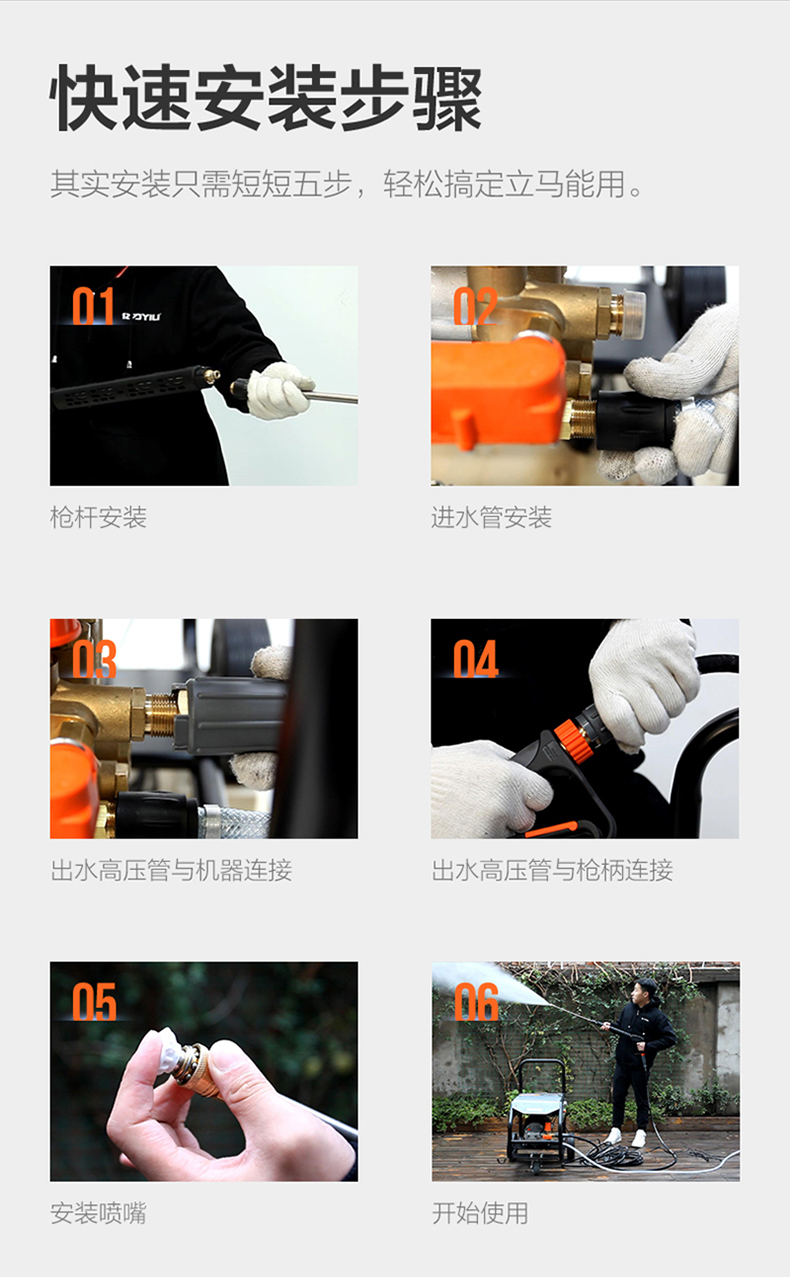 快速安装步骤

其实安装只需短短五步，轻松搞定立马能用。

01

枪杆安装

02

进水管安装

03

出水高压管与机器连接

04

出水高压管与枪柄连接

05

安装喷嘴

06

开始使用