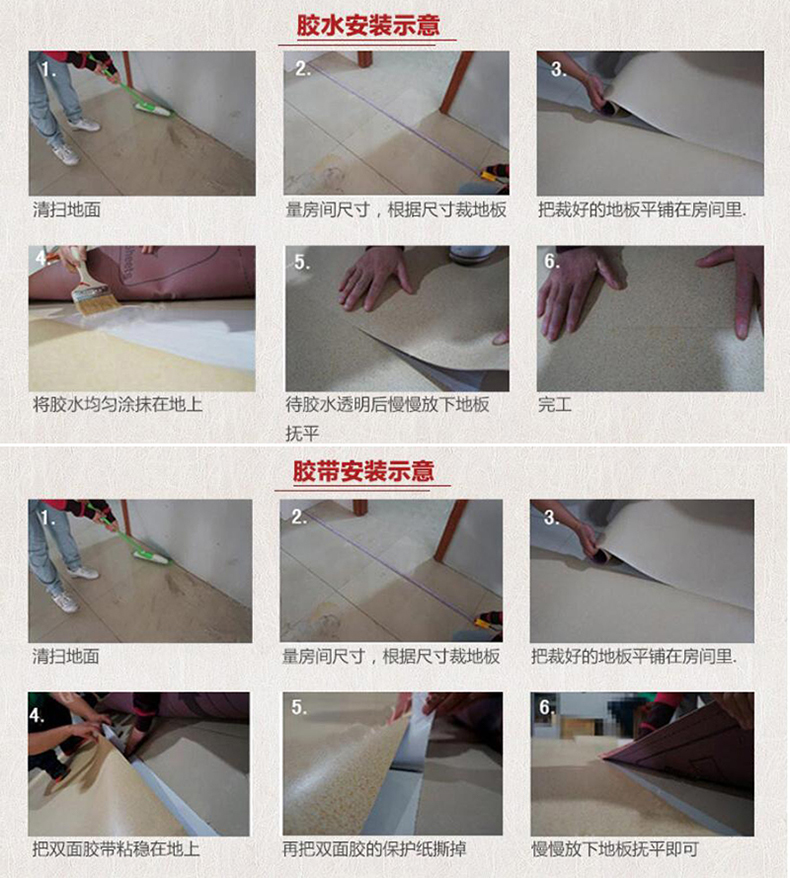 胶水安装示意

1.
清扫地面

2.
量房间尺寸，根据尺寸裁地板

3.
把裁好的地板平铺在房间里.

4.
将胶水均匀涂抹在地上

5.
待胶水透明后慢慢放下地板抚平

6.
完工

胶带安装示意

1.
清扫地面

2.
量房间尺寸，根据尺寸裁地板

3.
把裁好的地板平铺在房间里.

4.
把双面胶带粘稳在地上

5.
再把双面胶的保护纸撕掉

6.
慢慢放下地板抚平即可