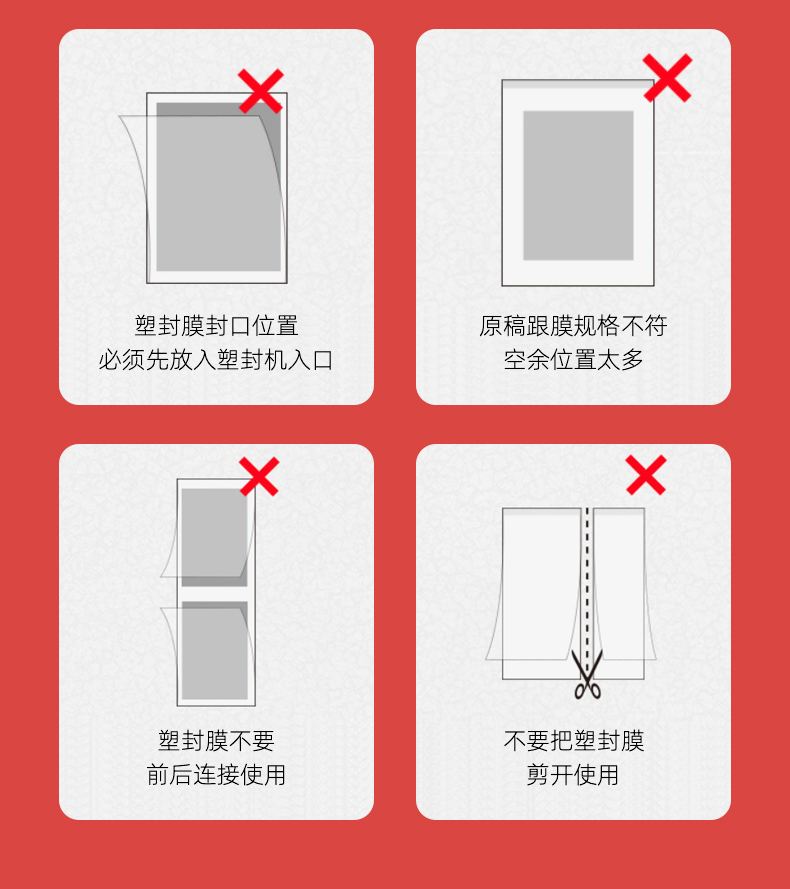 塑封膜封口位置
必须先放入塑封机入口

原稿跟膜规格不符
空余位置太多

塑封膜不要
前后连接使用

不要把塑封膜
剪开使用