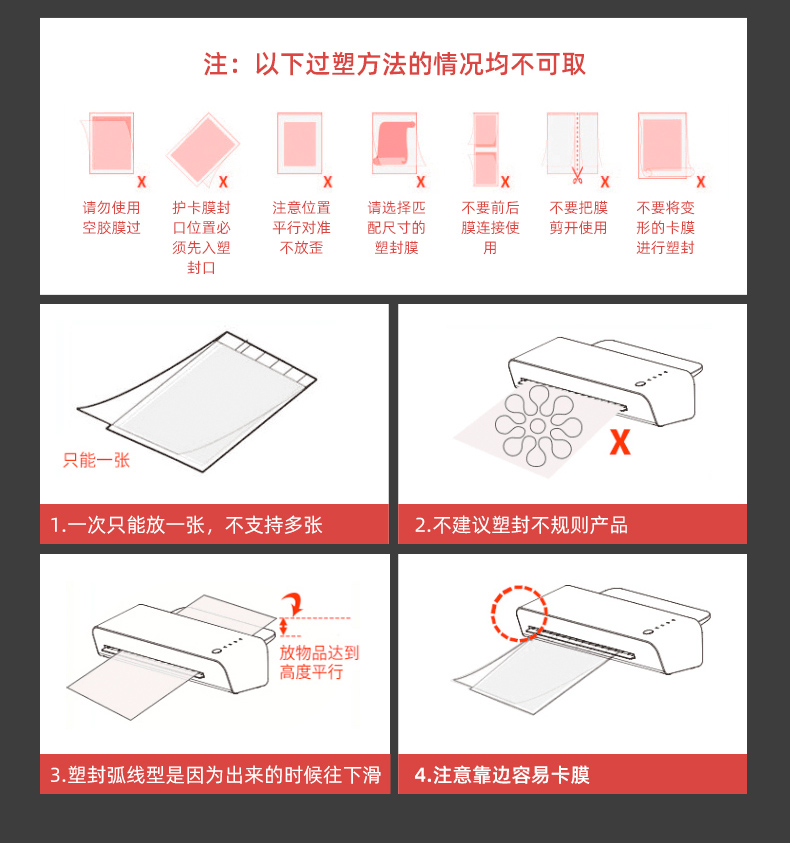 注：以下过塑方法的情况均不可取

X
请勿使用空胶膜过

X
护卡膜封口位置必须先入塑封口

X
注意位置平行对准不放歪

X
请选择匹配尺寸的塑封膜

X
不要前后膜连接使用

X
不要把膜剪开使用

X
不要将变形的卡膜进行塑封

只能一张

1.一次只能放一张，不支持多张

X

2.不建议塑封不规则产品

放物品达到高度平行

3.塑封弧线型是因为出来的时候往下滑

4.注意靠边容易卡膜