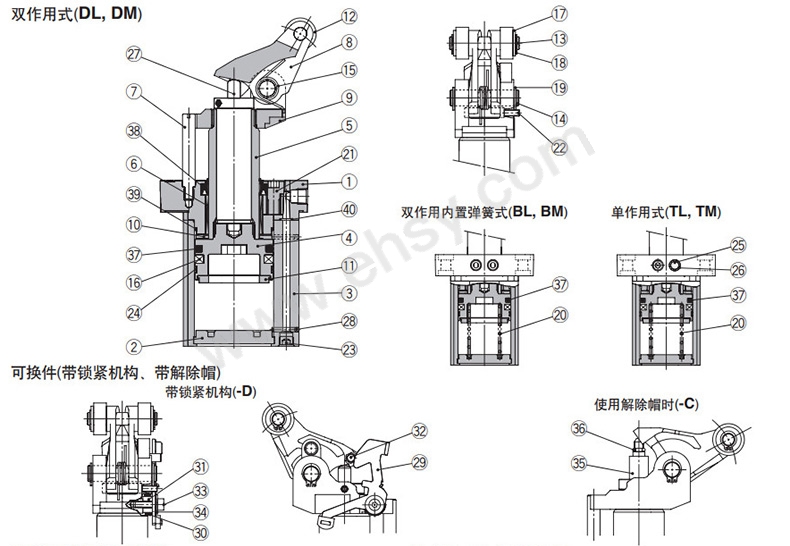 双作用式(DL, DM)

12
8
27
15
7
9
5
38
21
6
1
39
40
10
4
37
11
16
3
24
28
2
23

17
13
18
19
14
22

www.ehsy.com

双作用内置弹簧式(BL, BM)
37
20

单作用式(TL, TM)
25
26
37
20

可换件(带锁紧机构、带解除帽)

带锁紧机构(-D)
31
33
34
30
32
29

使用解除帽时(-C)
36
35