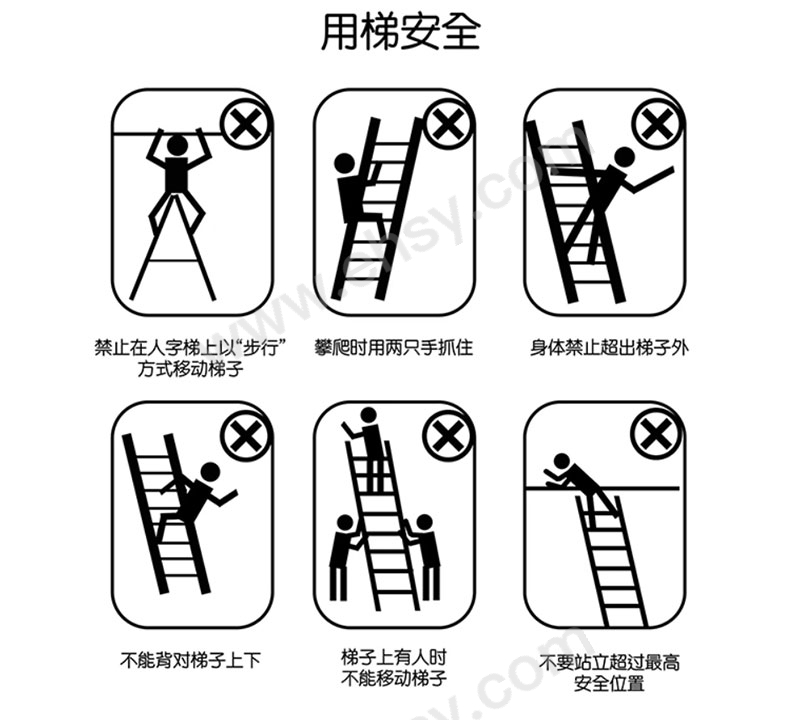 用梯安全

禁止在人字梯上以“步行”方式移动梯子

攀爬时用两只手抓住

身体禁止超出梯子外

不能背对梯子上下

梯子上有人时不能移动梯子

不要站立超过最高安全位置

ehsy.com

sy.com