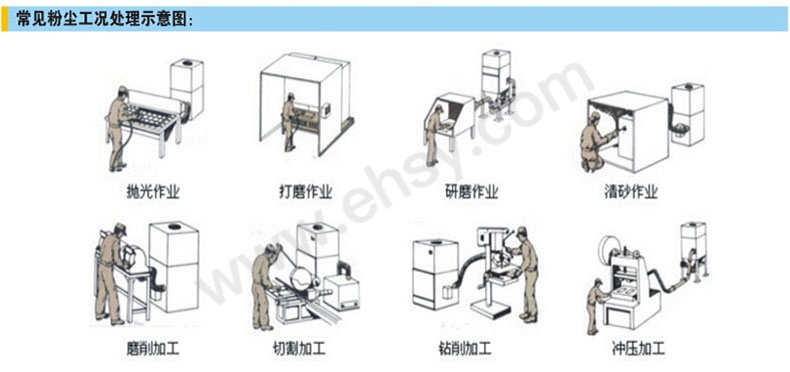 常见粉尘工况处理示意图：

抛光作业

打磨作业

研磨作业

清砂作业

磨削加工

切割加工

钻削加工

冲压加工

www.ehsy.com