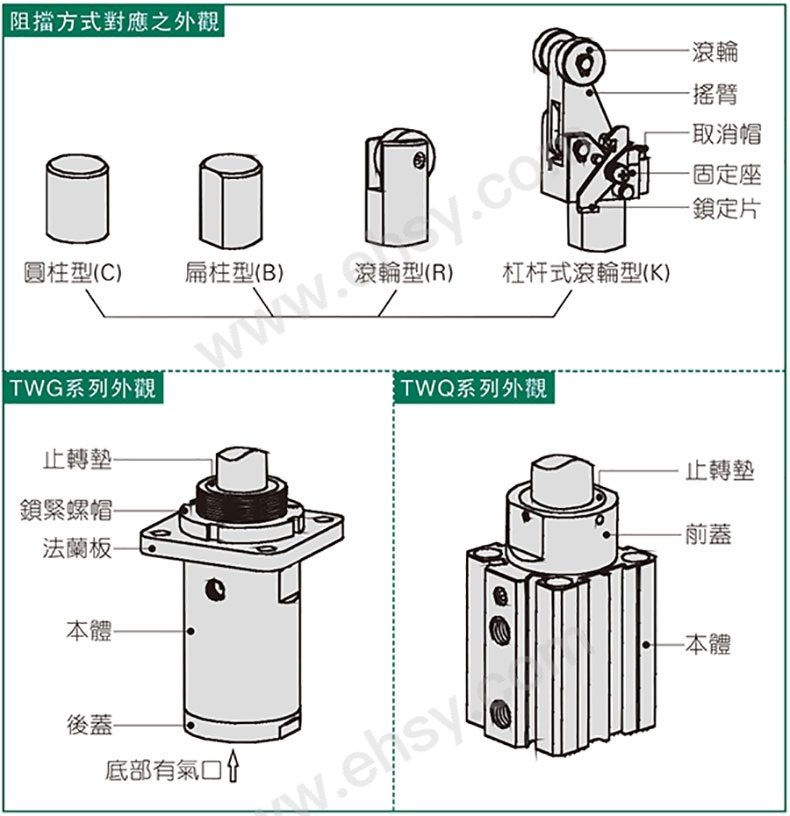 阻擋方式對應之外觀

滾輪
搖臂
取消帽
固定座
鎖定片

圓柱型(C)
扁柱型(B)
滾輪型(R)
杠杆式滾輪型(K)

www.ehsy.com

TWG系列外觀

止轉墊
鎖緊螺帽
法蘭板
本體
後蓋
底部有氣口

TWQ系列外觀

止轉墊
前蓋
本體

www.ehsy.com