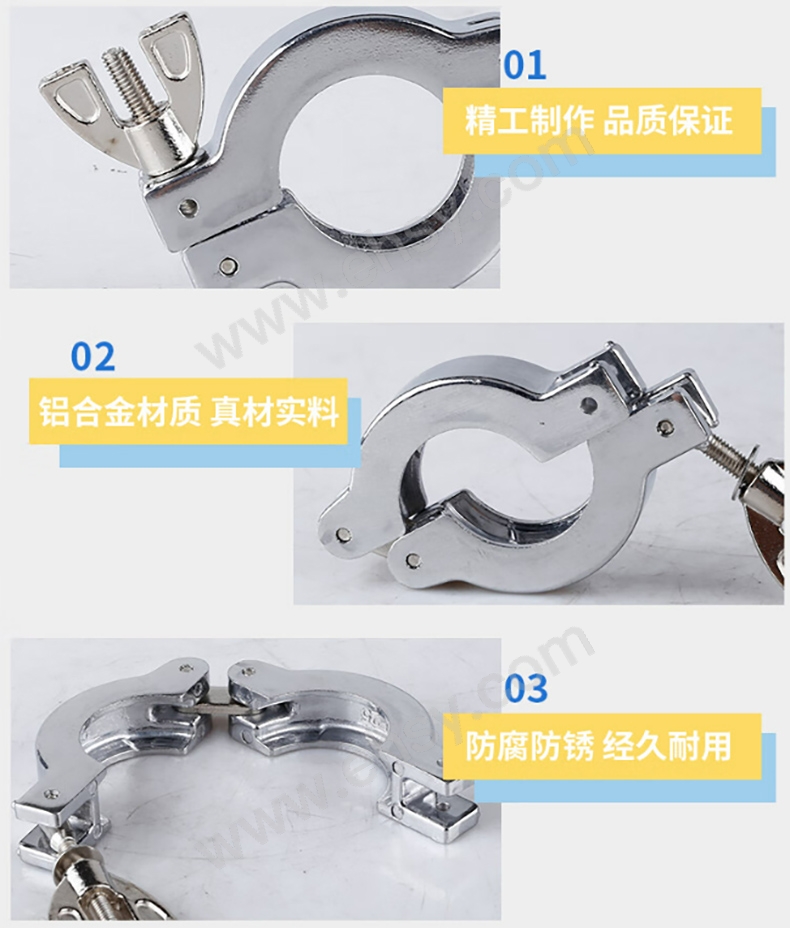 01

精工制作 品质保证

02

铝合金材质 真材实料

03

防腐防锈 经久耐用