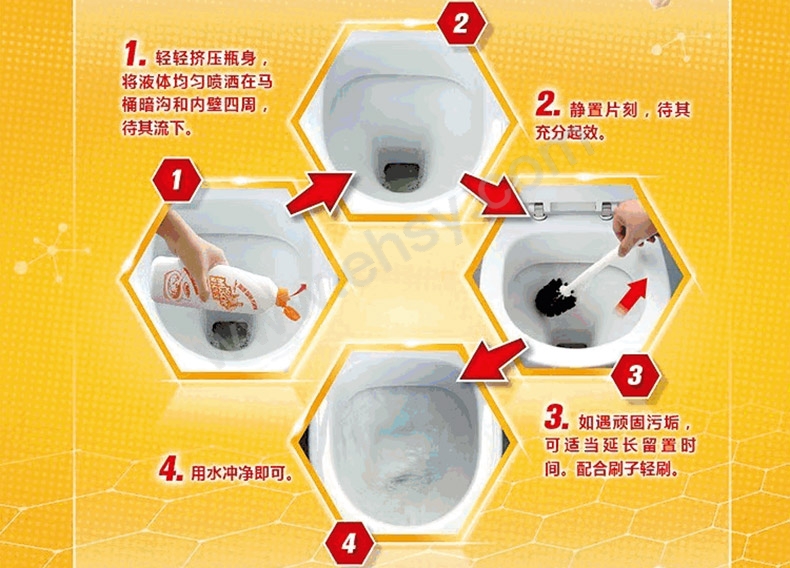 1. 轻轻挤压瓶身，将液体均匀喷洒在马桶暗沟和内壁四周，待其流下。

2

2. 静置片刻，待其充分起效。

1

3

3. 如遇顽固污垢，可适当延长留置时间。配合刷子轻刷。

4. 用水冲净即可。

4