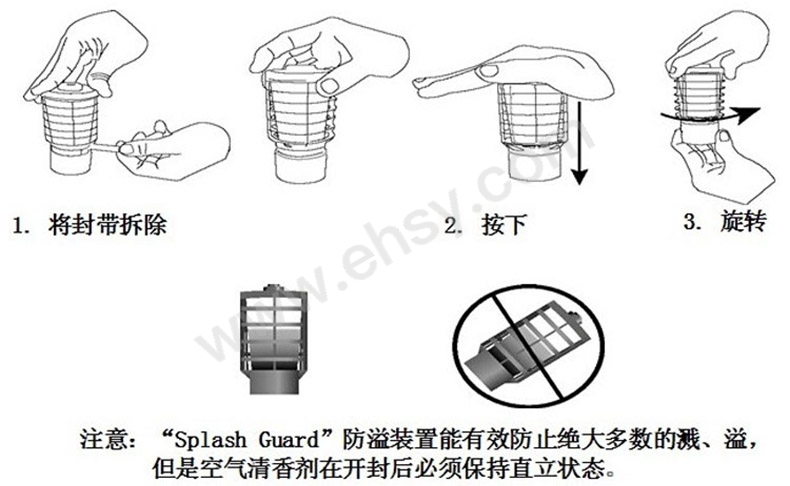 1. 将封带拆除

2. 按下

3. 旋转

www.ehsy.com

注意：“Splash Guard”防溢装置能有效防止绝大多数的溅、溢，但是空气清香剂在开封后必须保持直立状态。