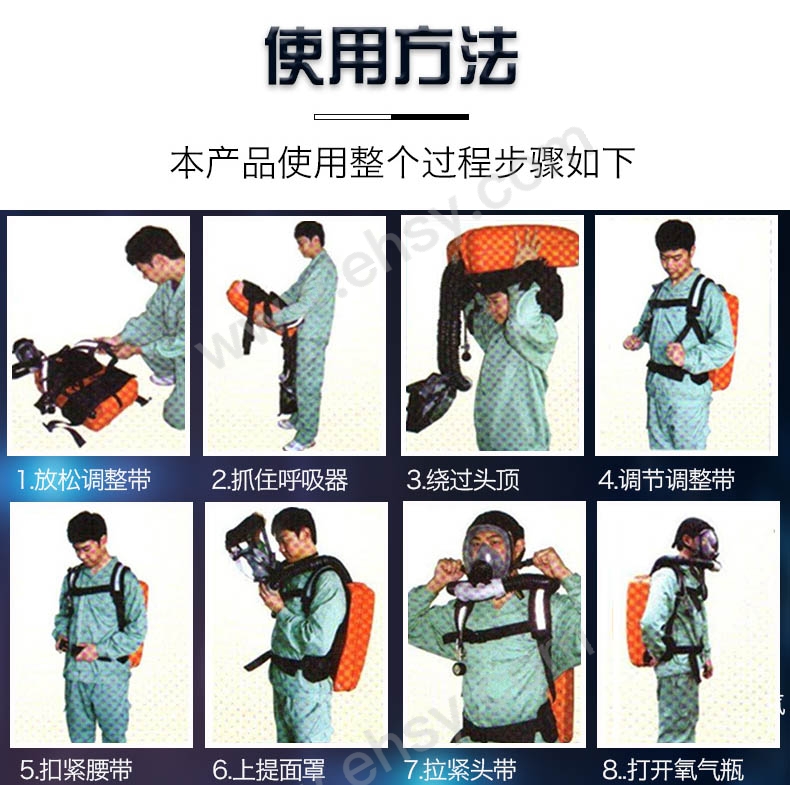 使用方法

本产品使用整个过程步骤如下

www.ehsy.com

1.放松调整带

2.抓住呼吸器

3.绕过头顶

4.调节调整带

5.扣紧腰带

6.上提面罩

7.拉紧头带

8..打开氧气瓶

www.ehsy.com