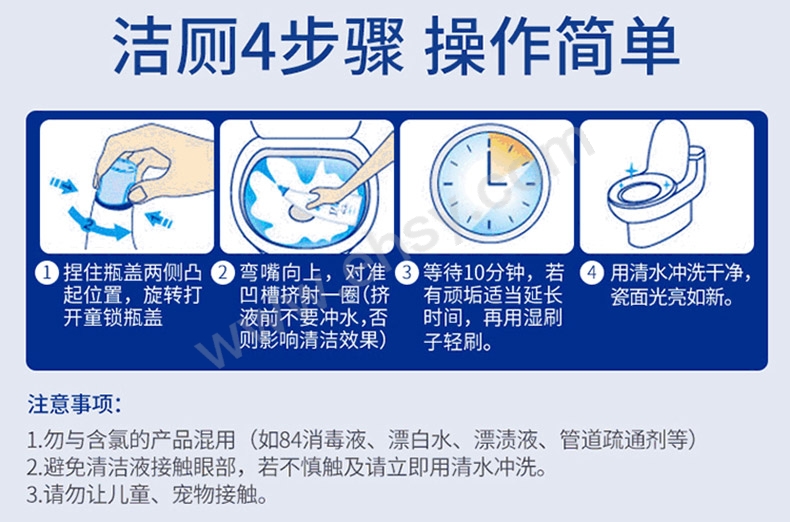 洁厕4步骤 操作简单

1 捏住瓶盖两侧凸起位置，旋转打开童锁瓶盖

2 弯嘴向上，对准凹槽挤射一圈(挤液前不要冲水,否则影响清洁效果)

3 等待10分钟，若有顽垢适当延长时间，再用湿刷子轻刷。

4 用清水冲洗干净，瓷面光亮如新。

注意事项：
1.勿与含氯的产品混用（如84消毒液、漂白水、漂渍液、管道疏通剂等）
2.避免清洁液接触眼部，若不慎触及请立即用清水冲洗。
3.请勿让儿童、宠物接触。