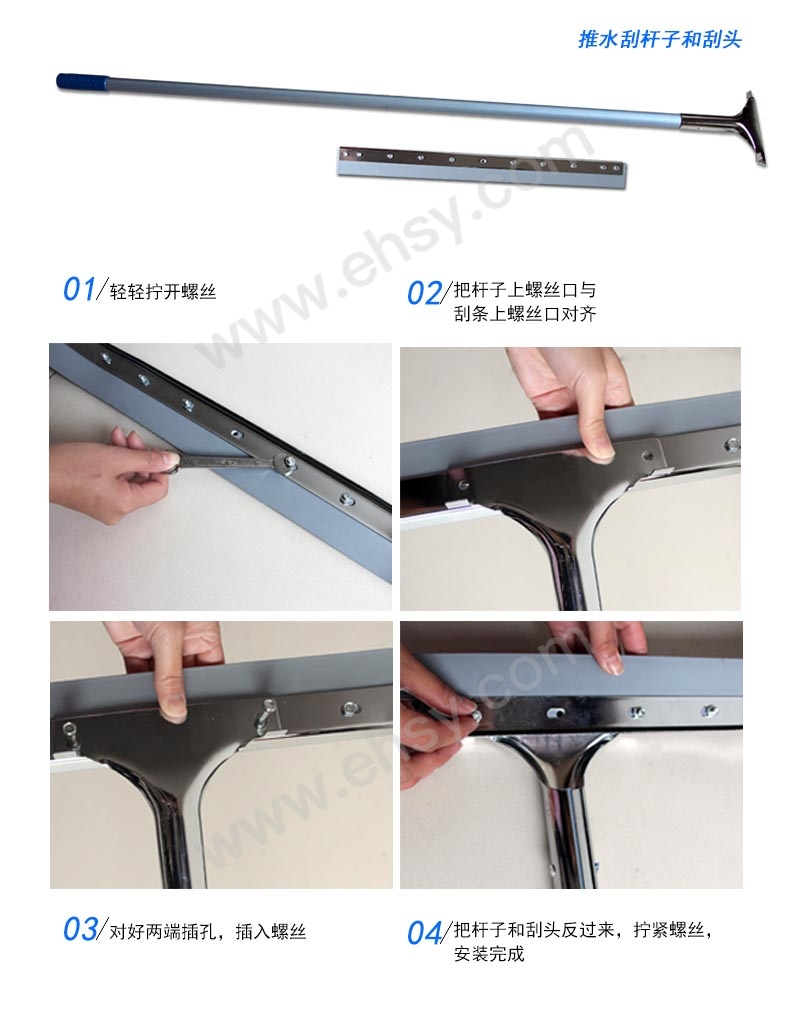 推水刮杆子和刮头

www.ehsy.com

01/轻轻拧开螺丝

02/把杆子上螺丝口与刮条上螺丝口对齐

www.ehsy.com

03/对好两端插孔，插入螺丝

04/把杆子和刮头反过来，拧紧螺丝，安装完成