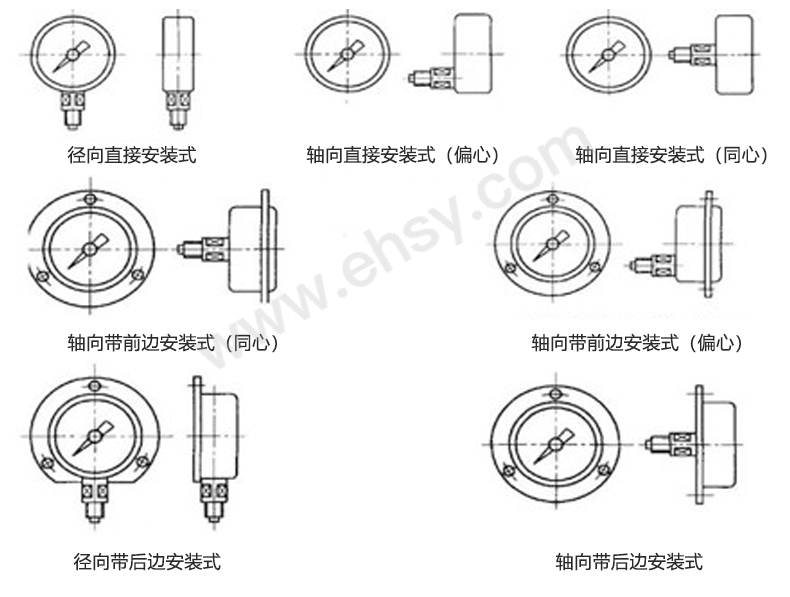 径向直接安装式

轴向直接安装式（偏心）

轴向直接安装式（同心）

www.ehsy.com

轴向带前边安装式（同心）

轴向带前边安装式（偏心）

径向带后边安装式

轴向带后边安装式