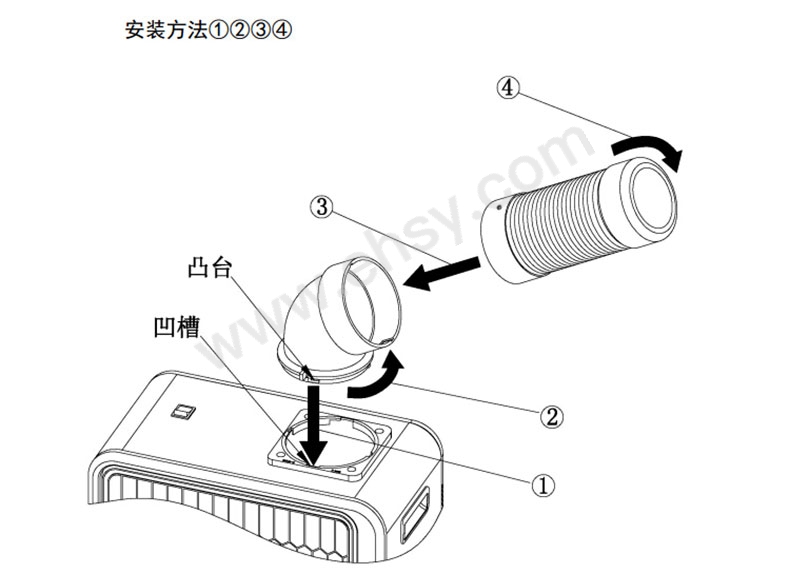 安装方法①②③④

④

③

凸台

凹槽

②

①

www.ehsy.com