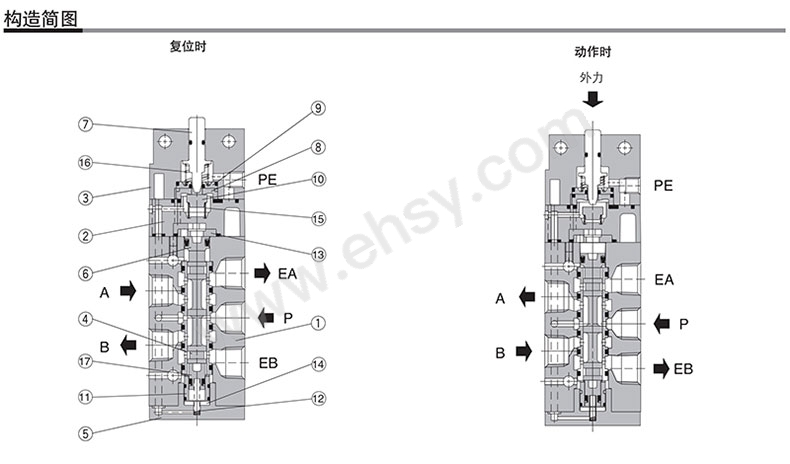 构造简图

复位时

⑦
⑯
③
②
⑥
A
④
B
⑰
⑪
⑤
⑨
⑧
PE
⑩
⑮
⑬
EA
P
①
EB
⑭
⑫

动作时

外力

PE
EA
A
P
B
EB

www.ehsy.com