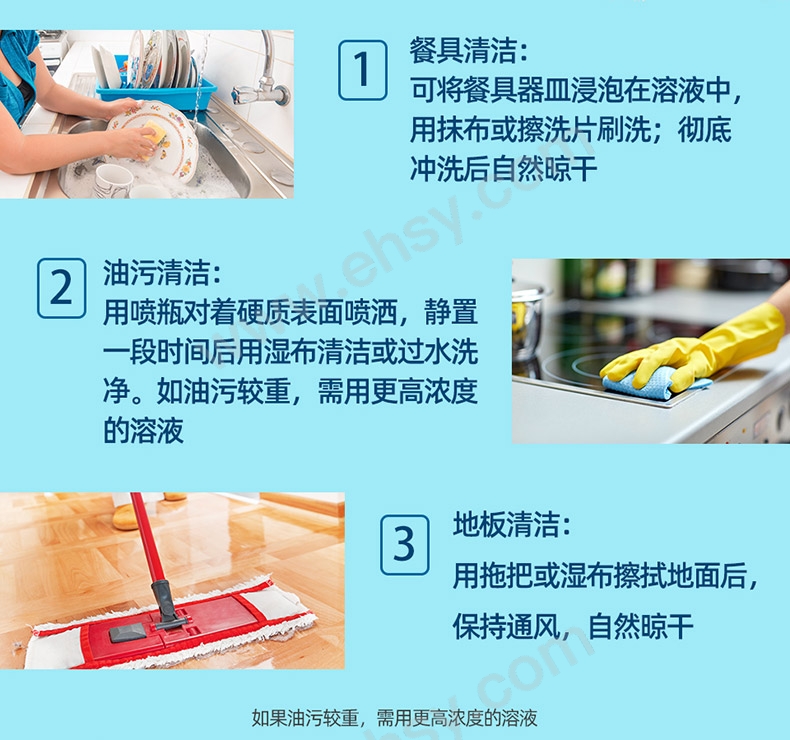 1

餐具清洁：
可将餐具器皿浸泡在溶液中，用抹布或擦洗片刷洗；彻底冲洗后自然晾干

www.ehsy.com

2

油污清洁：
用喷瓶对着硬质表面喷洒，静置一段时间后用湿布清洁或过水洗净。如油污较重，需用更高浓度的溶液

3

地板清洁：
用拖把或湿布擦拭地面后，保持通风，自然晾干

如果油污较重，需用更高浓度的溶液