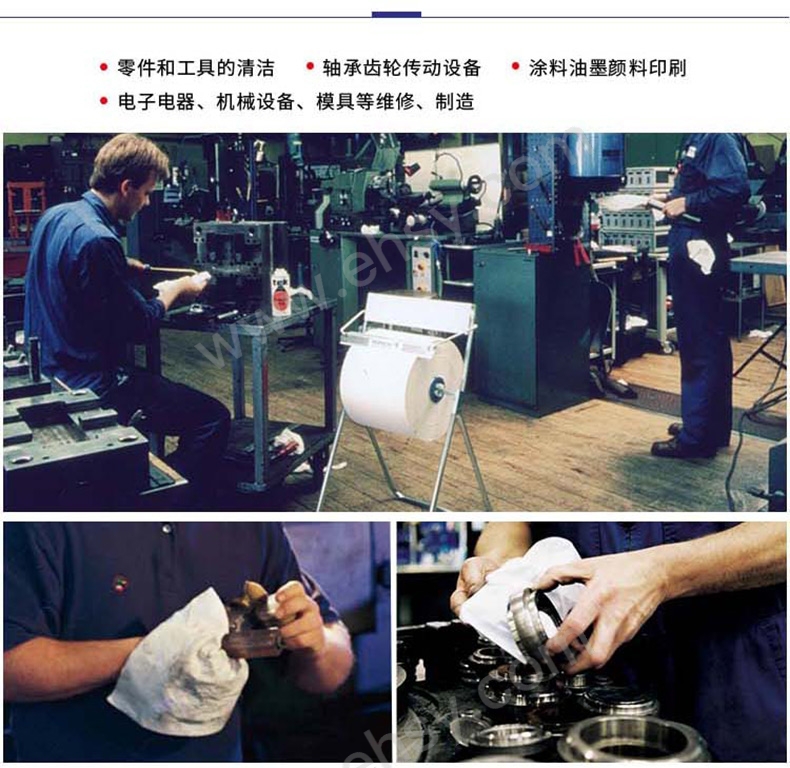 • 零件和工具的清洁 • 轴承齿轮传动设备 • 涂料油墨颜料印刷
• 电子电器、机械设备、模具等维修、制造

www.ehsy.com