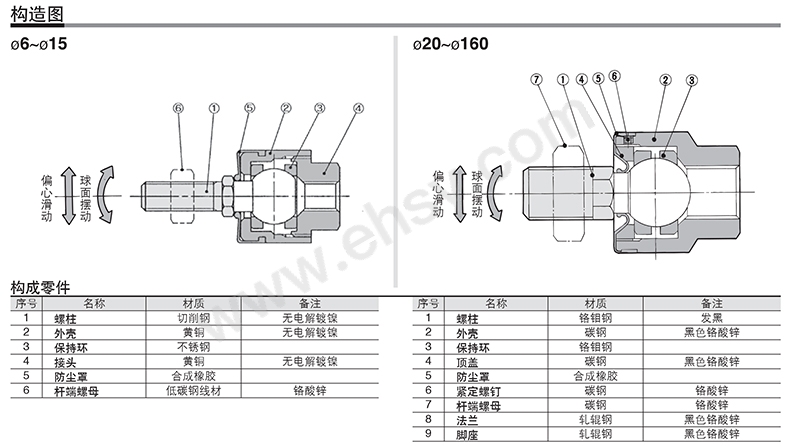 构造图

ø6~ø15

⑥ ① ⑤ ② ③ ④

偏心滑动

球面摆动

ø20~ø160

⑦ ① ④ ⑤ ⑥ ② ③

偏心滑动

球面摆动

www.ehsy.com

构成零件

| 序号 | 名称 | 材质 | 备注 |
|---|---|---|---|
| 1 | 螺柱 | 切削钢 | 无电解镀镍 |
| 2 | 外壳 | 黄铜 | 无电解镀镍 |
| 3 | 保持环 | 不锈钢 | |
| 4 | 接头 | 黄铜 | 无电解镀镍 |
| 5 | 防尘罩 | 合成橡胶 | |
| 6 | 杆端螺母 | 低碳钢线材 | 铬酸锌 |

| 序号 | 名称 | 材质 | 备注 |
|---|---|---|---|
| 1 | 螺柱 | 铬钼钢 | 发黑 |
| 2 | 外壳 | 碳钢 | 黑色铬酸锌 |
| 3 | 保持环 | 铬钼钢 | |
| 4 | 顶盖 | 碳钢 | 黑色铬酸锌 |
| 5 | 防尘罩 | 合成橡胶 | |
| 6 | 紧定螺钉 | 碳钢 | 铬酸锌 |
| 7 | 杆端螺母 | 碳钢 | 铬酸锌 |
| 8 | 法兰 | 轧辊钢 | 黑色铬酸锌 |
| 9 | 脚座 | 轧辊钢 | 黑色铬酸锌 |