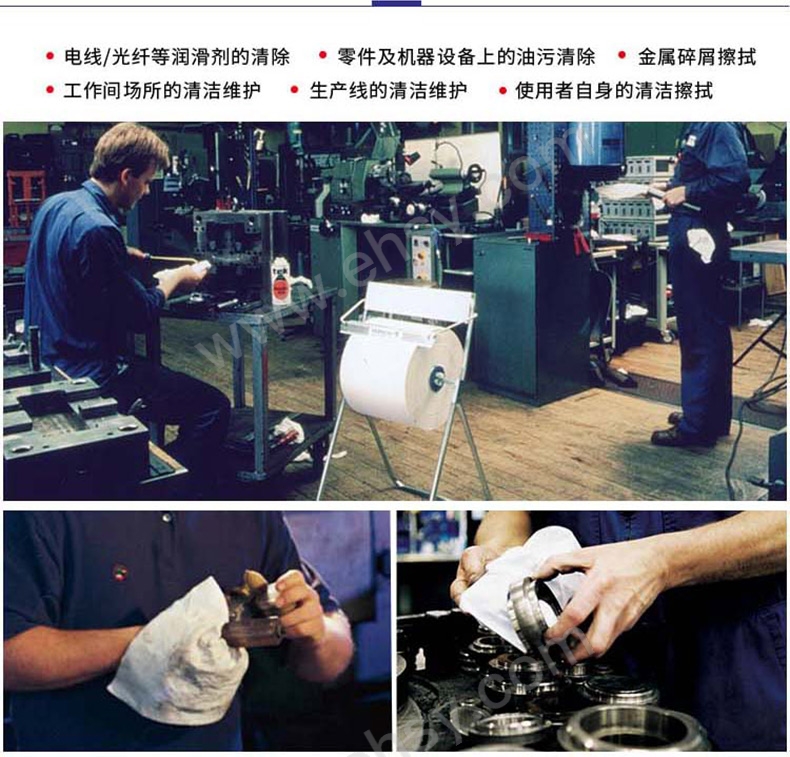 • 电线/光纤等润滑剂的清除 • 零件及机器设备上的油污清除 • 金属碎屑擦拭
• 工作间场所的清洁维护 • 生产线的清洁维护 • 使用者自身的清洁擦拭

www.ehsy.com