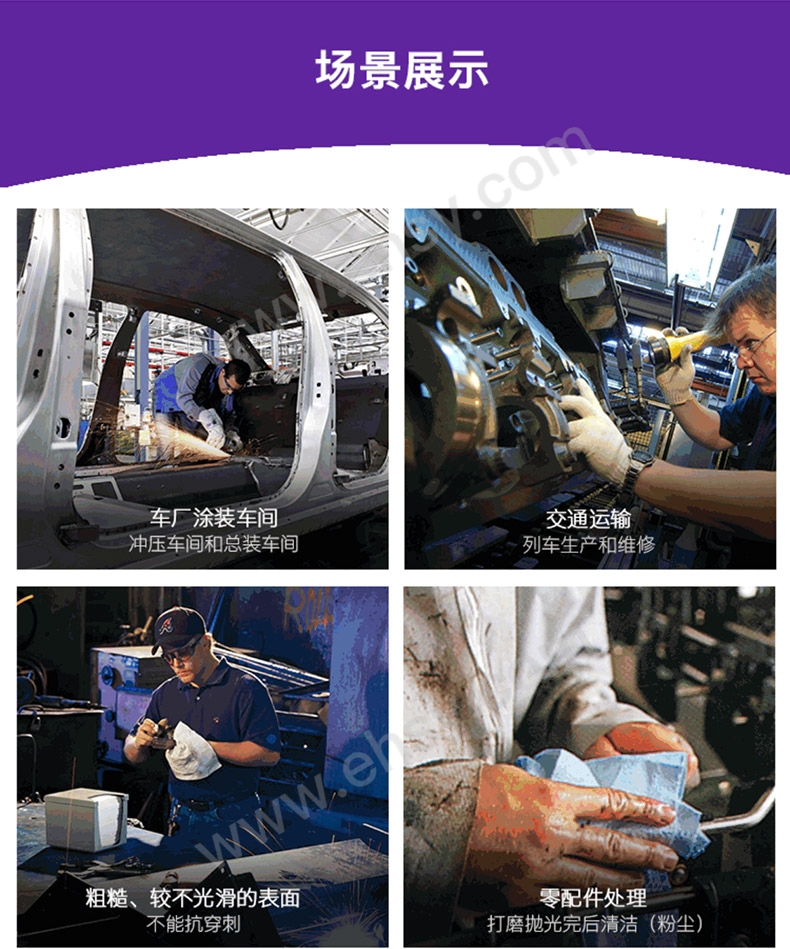 场景展示

车厂涂装车间
冲压车间和总装车间

交通运输
列车生产和维修

粗糙、较不光滑的表面
不能抗穿刺

零配件处理
打磨抛光完后清洁（粉尘）

www.ehsy.com