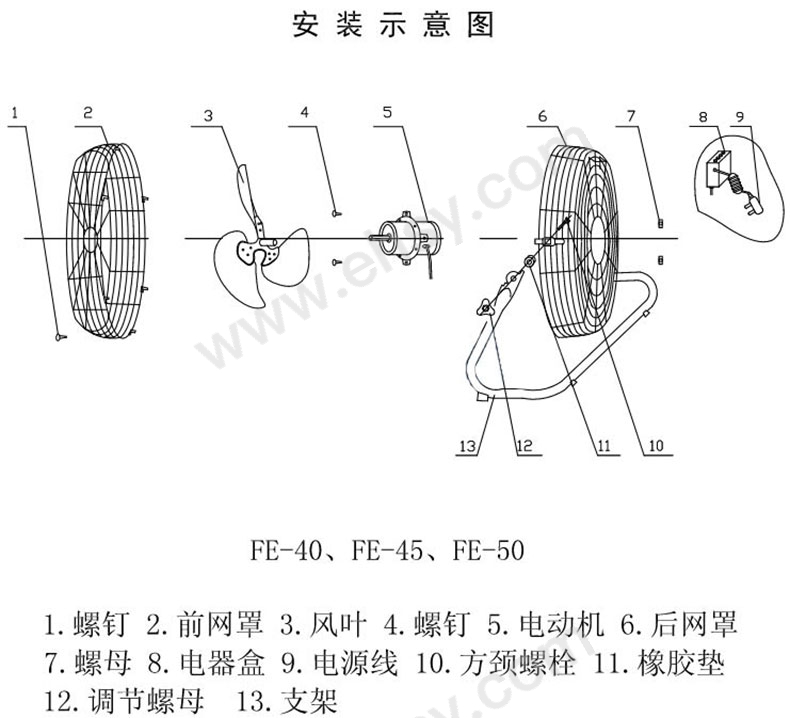 安装示意图

1
2
3
4
5
6
7
8
9
13
12
11
10

www.ehsy.com

FE-40、FE-45、FE-50

1. 螺钉 2. 前网罩 3. 风叶 4. 螺钉 5. 电动机 6. 后网罩
7. 螺母 8. 电器盒 9. 电源线 10. 方颈螺栓 11. 橡胶垫
12. 调节螺母 13. 支架