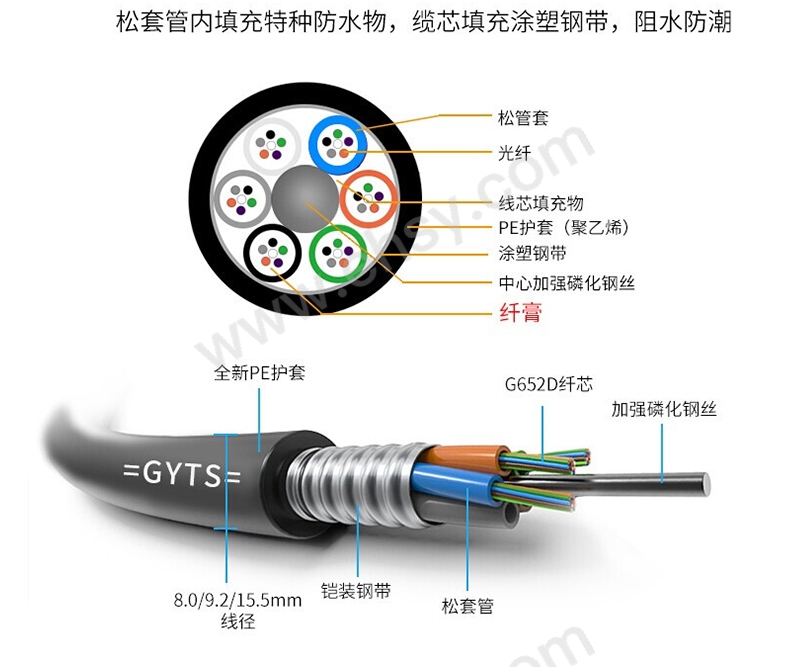 松套管内填充特种防水物，缆芯填充涂塑钢带，阻水防潮

松管套
光纤
线芯填充物
PE护套（聚乙烯）
涂塑钢带
中心加强磷化钢丝
纤膏

www.ehsy.com

全新PE护套
G652D纤芯
加强磷化钢丝
=GYTS=
8.0/9.2/15.5mm
线径
铠装钢带
松套管