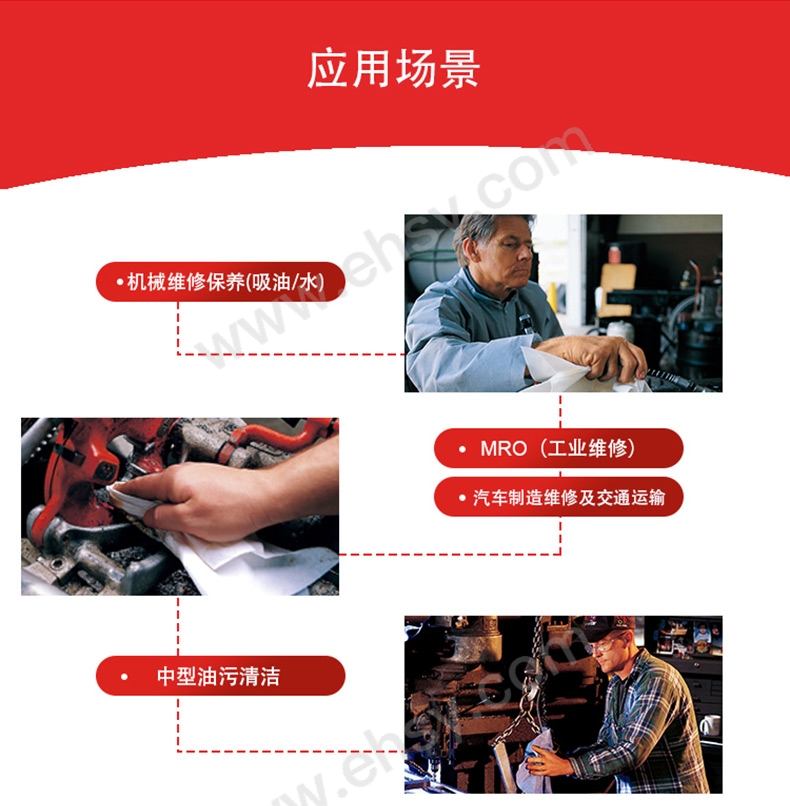 应用场景

www.ehsy.com

• 机械维修保养(吸油/水)

• MRO（工业维修）

• 汽车制造维修及交通运输

• 中型油污清洁

www.ehsy.com