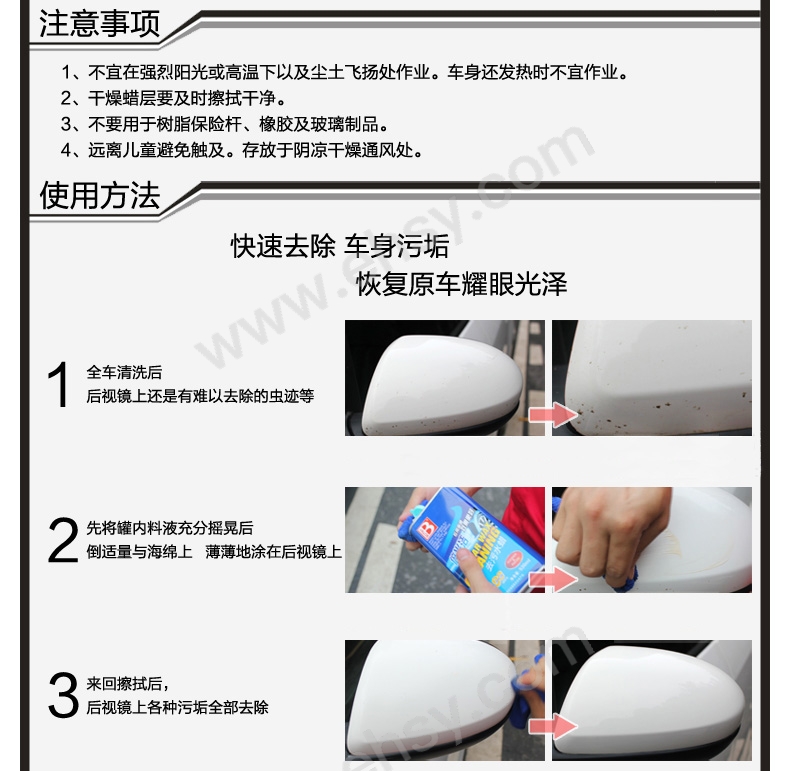 注意事项

1、不宜在强烈阳光或高温下以及尘土飞扬处作业。车身还发热时不宜作业。
2、干燥蜡层要及时擦拭干净。
3、不要用于树脂保险杆、橡胶及玻璃制品。
4、远离儿童避免触及。存放于阴凉干燥通风处。

使用方法

快速去除 车身污垢
恢复原车耀眼光泽

www.ehsy.com

1 全车清洗后
后视镜上还是有难以去除的虫迹等

2 先将罐内料液充分摇晃后
倒适量与海绵上 薄薄地涂在后视镜上

B

3 来回擦拭后，
后视镜上各种污垢全部去除

ehsy.com